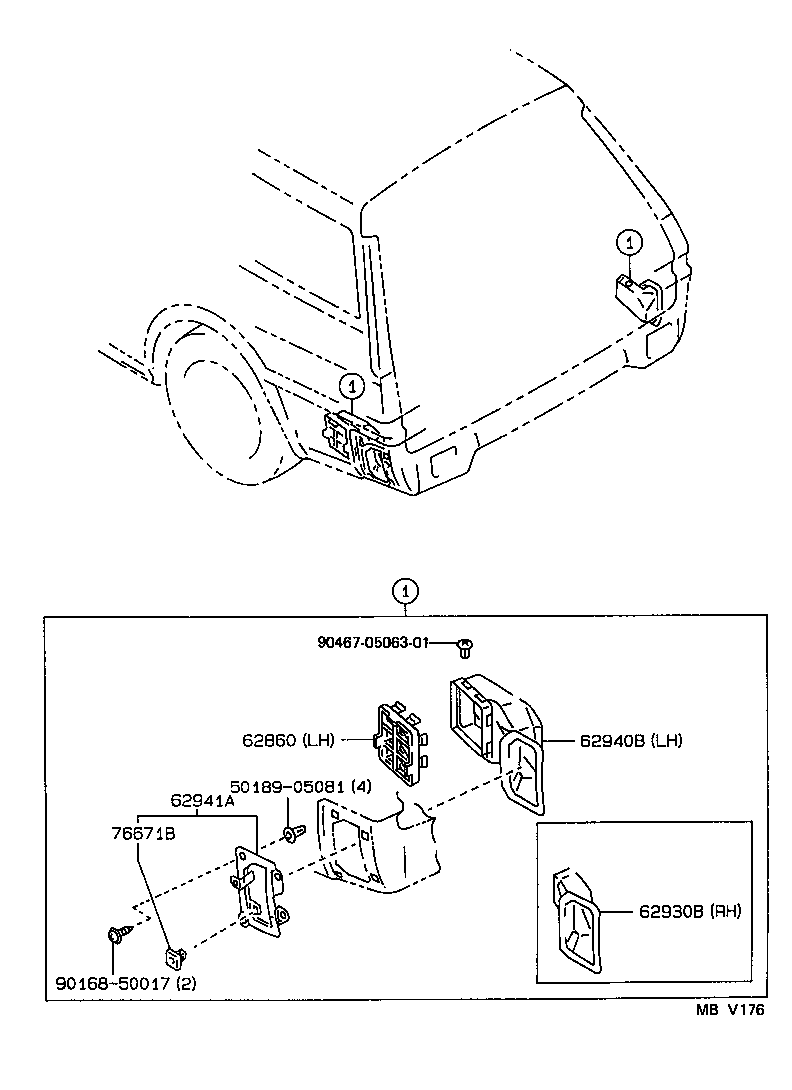 1

1

1

90467-05063-01

62860 (LH)

62940B (LH)

50189-05081 (4)

62941A

76671B

62930B (RH)

90168-50017 (2)

MB V176