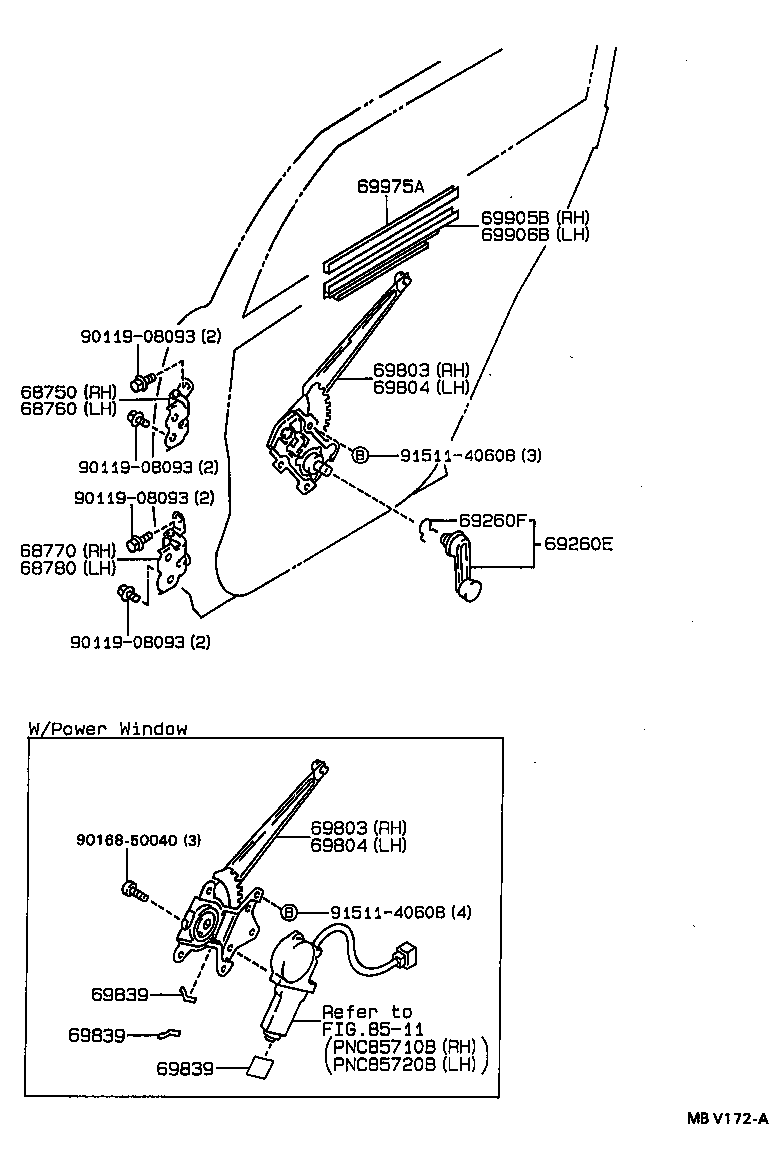 69975A
69905B (RH)
69906B (LH)
90119-08093 (2)
68750 (RH)
68760 (LH)
90119-08093 (2)
69803 (RH)
69804 (LH)
B 91511-40608 (3)
90119-08093 (2)
68770 (RH)
68780 (LH)
69260F
69260E
90119-08093 (2)

W/Power Window
90168-50040 (3)
69803 (RH)
69804 (LH)
B 91511-40608 (4)
69839
69839
69839
Refer to
FIG.85-11
(PNC85710B (RH))
(PNC85720B (LH))

MB V172-A