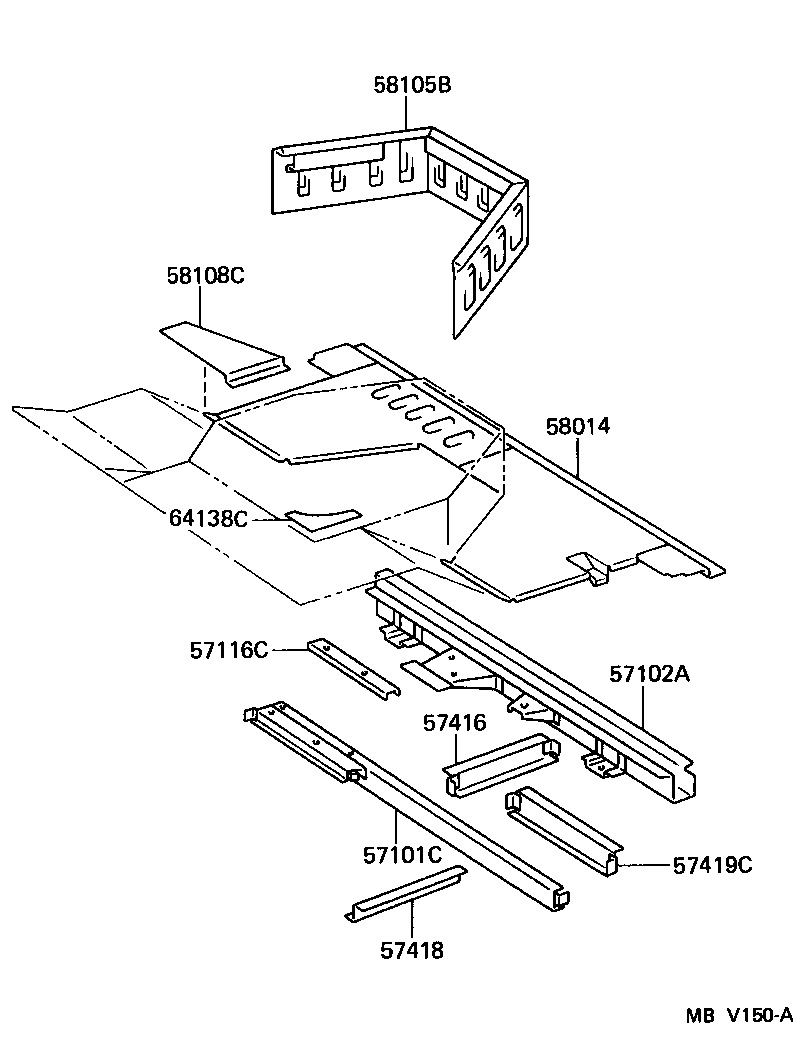 58105B

58108C

58014

64138C

57116C

57102A

57416

57101C

57419C

57418

MB V150-A