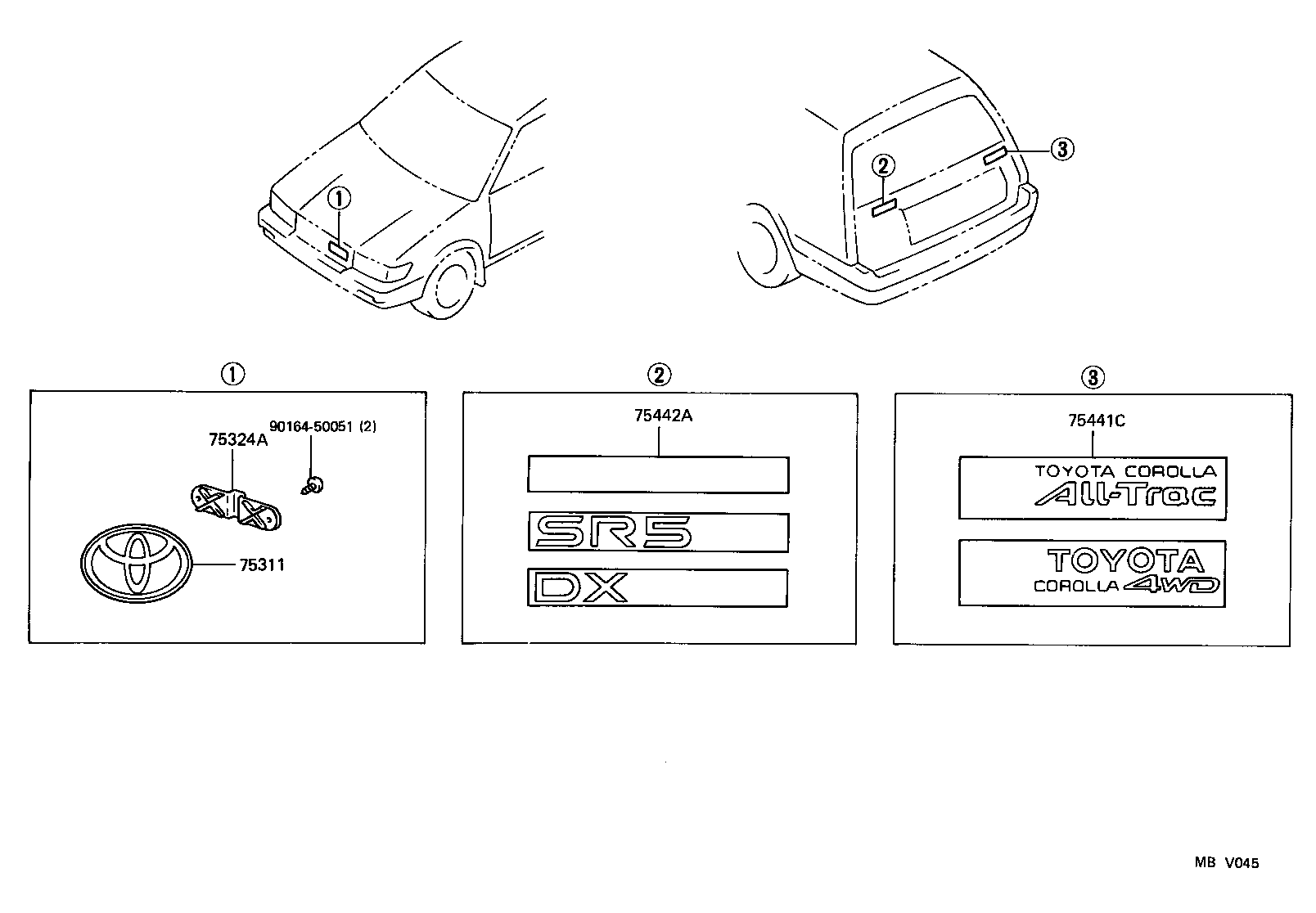 ①

②

③

①

90164-50051 (2)

75324A

75311

②

75442A

SR5

DX

③

75441C

TOYOTA COROLLA
All-Trac

TOYOTA
COROLLA 4WD

MB V045