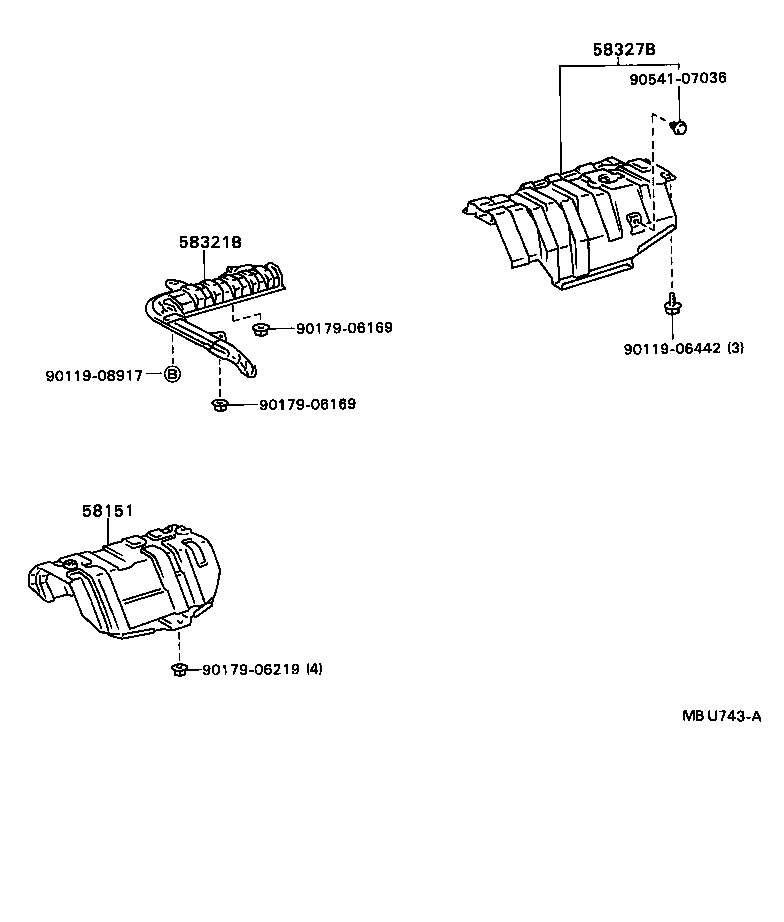 58327B
90541-07036
58321B
90179-06169
90119-08917
B
90179-06169
90119-06442 (3)
58151
90179-06219 (4)
MB U743-A