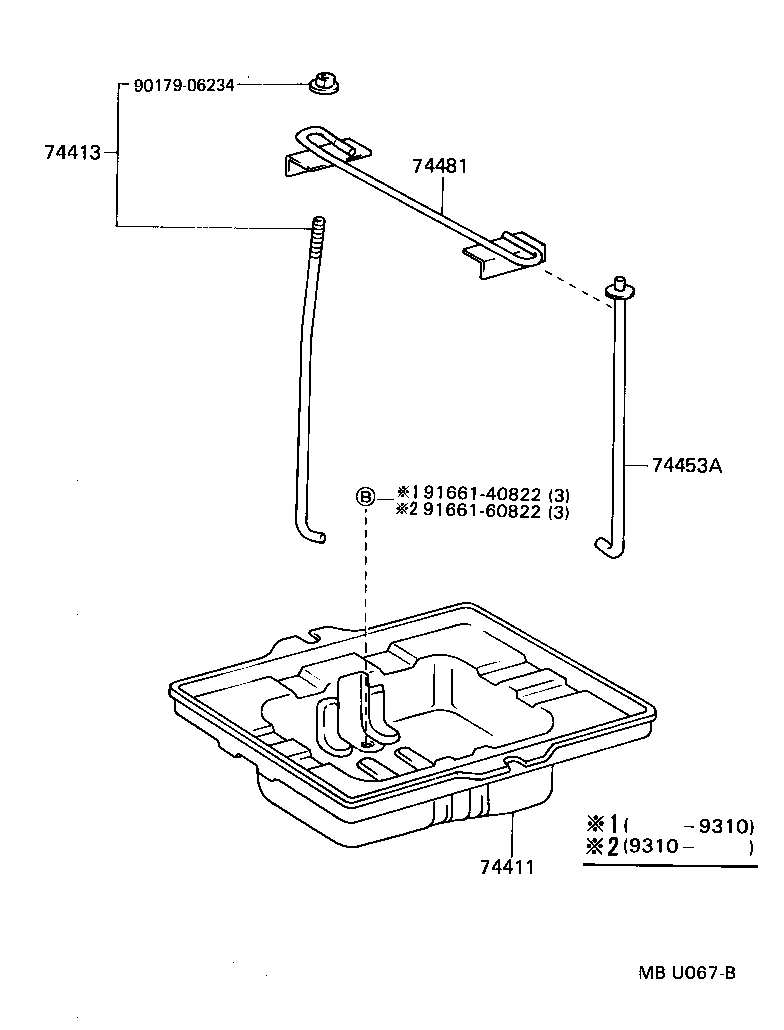 90179-06234

74413

74481

74453A

B ※1 91661-40822 (3)
※2 91661-60822 (3)

74411

※1 (  -9310)
※2 (9310-  )

MB U067-B