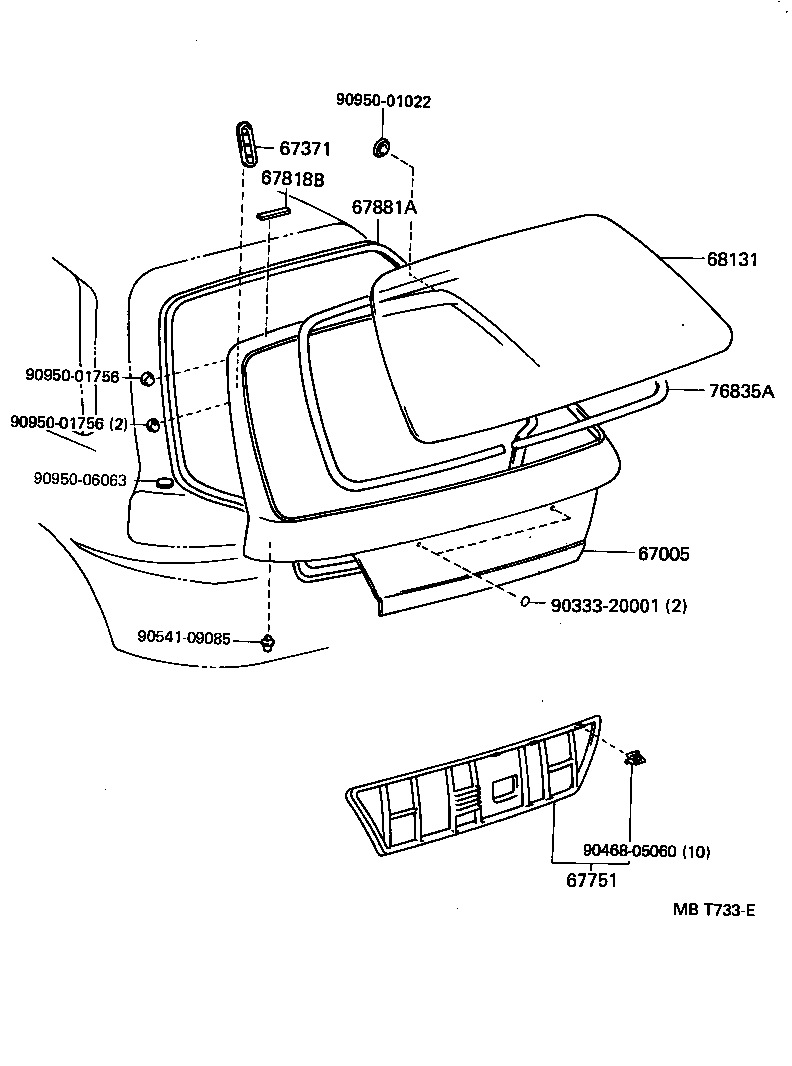 90950-01022
67371
67818B
67881A
68131
90950-01756
90950-01756 (2)
76835A
90950-06063
67005
90333-20001 (2)
90541-09085
90468-05060 (10)
67751
MB T733-E