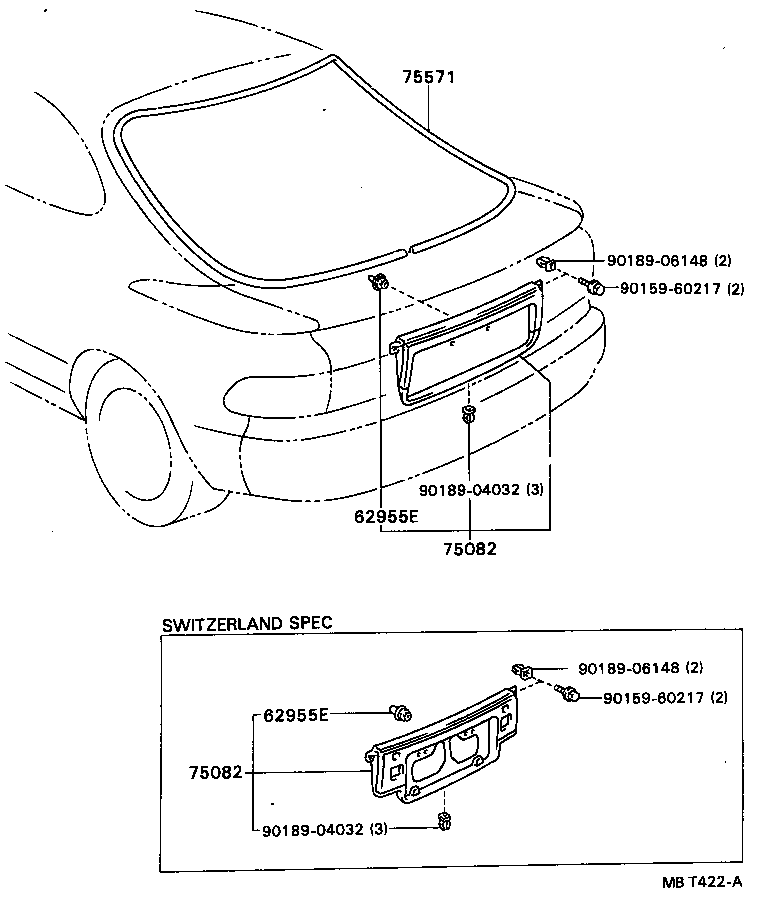 75571

90189-06148 (2)

90159-60217 (2)

90189-04032 (3)

62955E

75082

SWITZERLAND SPEC

90189-06148 (2)

90159-60217 (2)

62955E

75082

90189-04032 (3)

MB T422-A