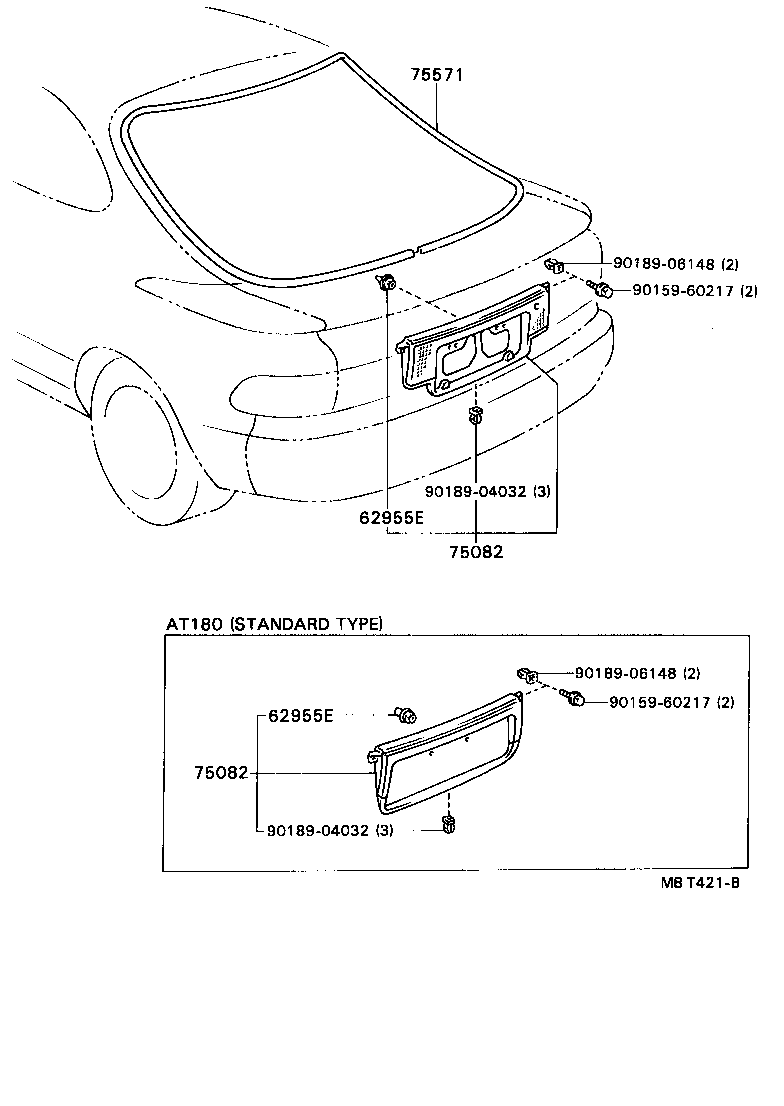 75571

90189-06148 (2)

90159-60217 (2)

90189-04032 (3)

62955E

75082

AT180 (STANDARD TYPE)

90189-06148 (2)

90159-60217 (2)

62955E

75082

90189-04032 (3)

M8 T421-B