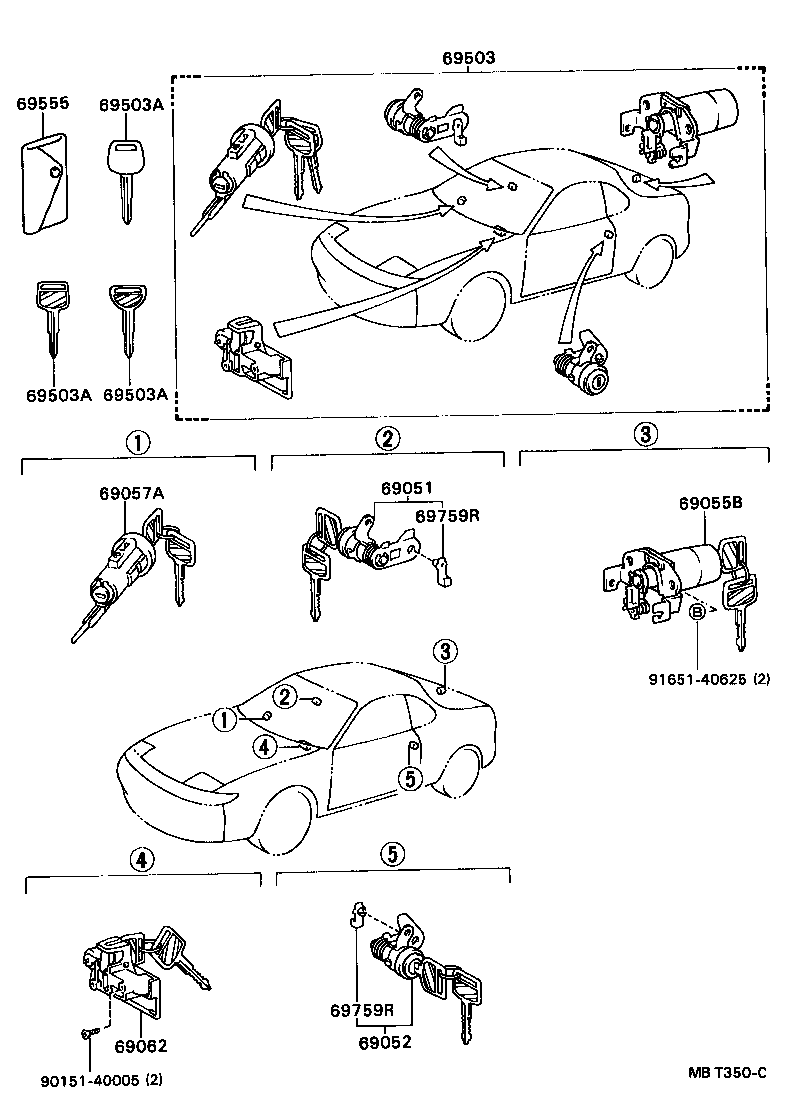 69503

69555

69503A

69503A

69503A

1

2

3

69057A

69051

69759R

69055B

B

91651-40625 (2)

3

2

1

4

5

4

5

69759R

69052

69062

90151-40005 (2)

MB T350-C