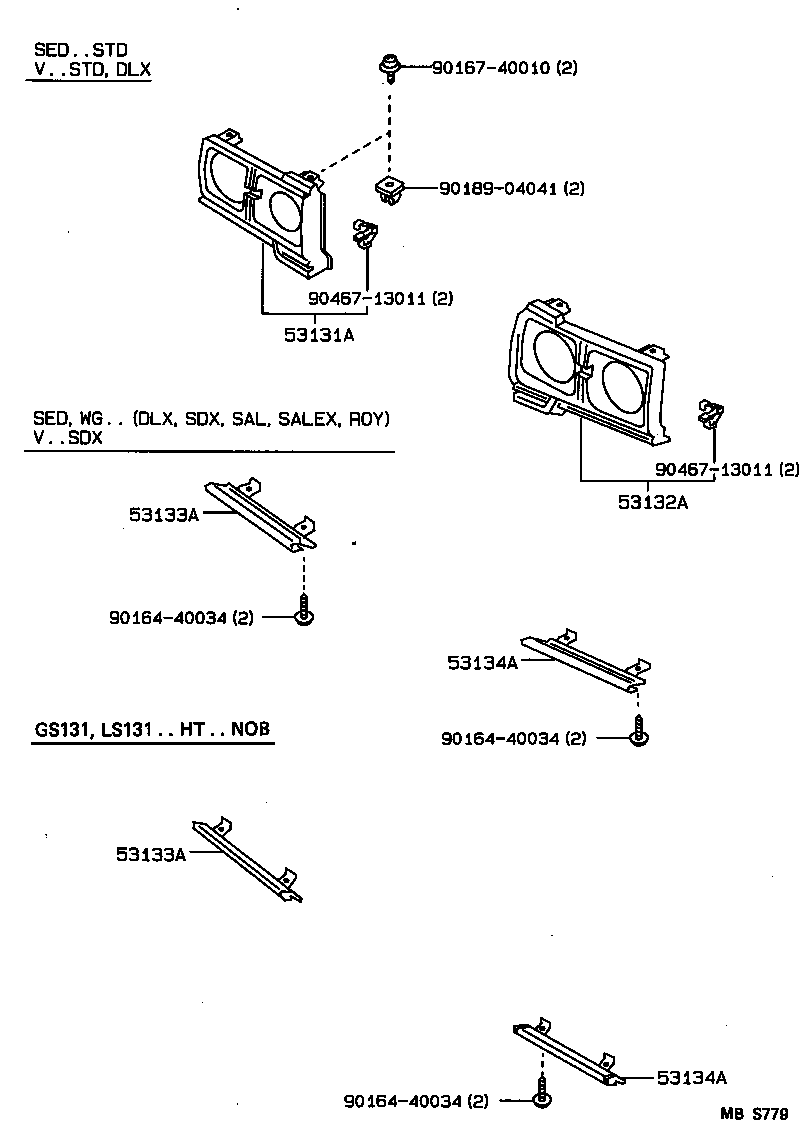 SED..STD
V..STD, DLX

90167-40010 (2)

90189-04041 (2)

90467-13011 (2)

53131A

90467-13011 (2)

53132A

SED, WG.. (DLX, SDX, SAL, SALEX, ROY)
V..SDX

53133A

90164-40034 (2)

53134A

90164-40034 (2)

GS131, LS131..HT..NOB

53133A

53134A

90164-40034 (2)

MB S779