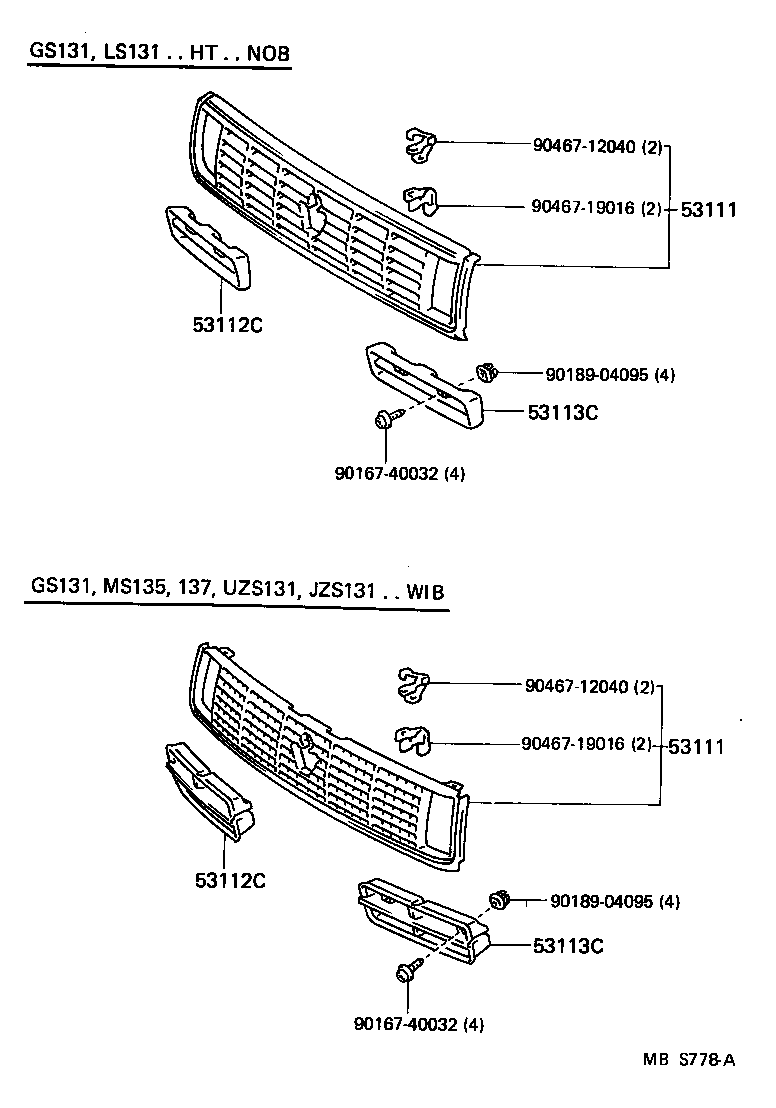 GS131, LS131 . . HT . . NOB

90467-12040 (2)
90467-19016 (2)
53111
53112C
90189-04095 (4)
53113C
90167-40032 (4)

GS131, MS135, 137, UZS131, JZS131 . . WIB

90467-12040 (2)
90467-19016 (2)
53111
53112C
90189-04095 (4)
53113C
90167-40032 (4)

MB S778-A