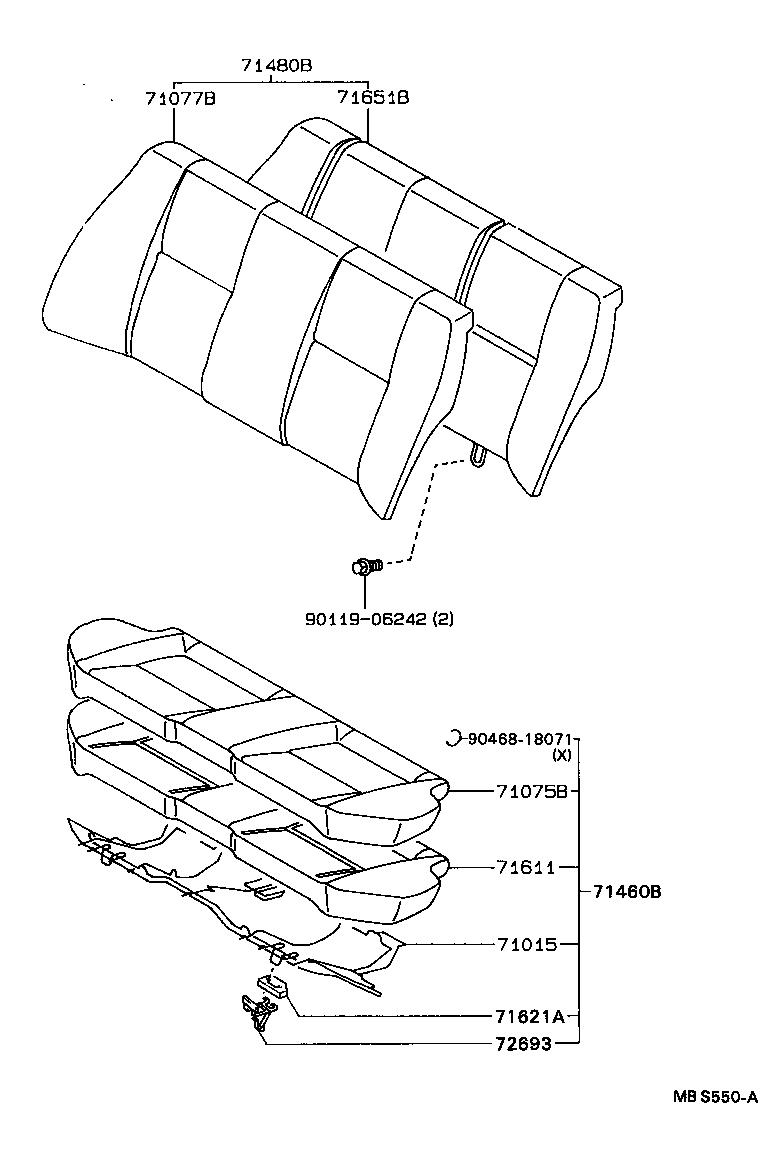 71480B
71077B
71651B
90119-06242 (2)
90468-18071
(X)
71075B
71611
71460B
71015
71621A
72693
MB S550-A