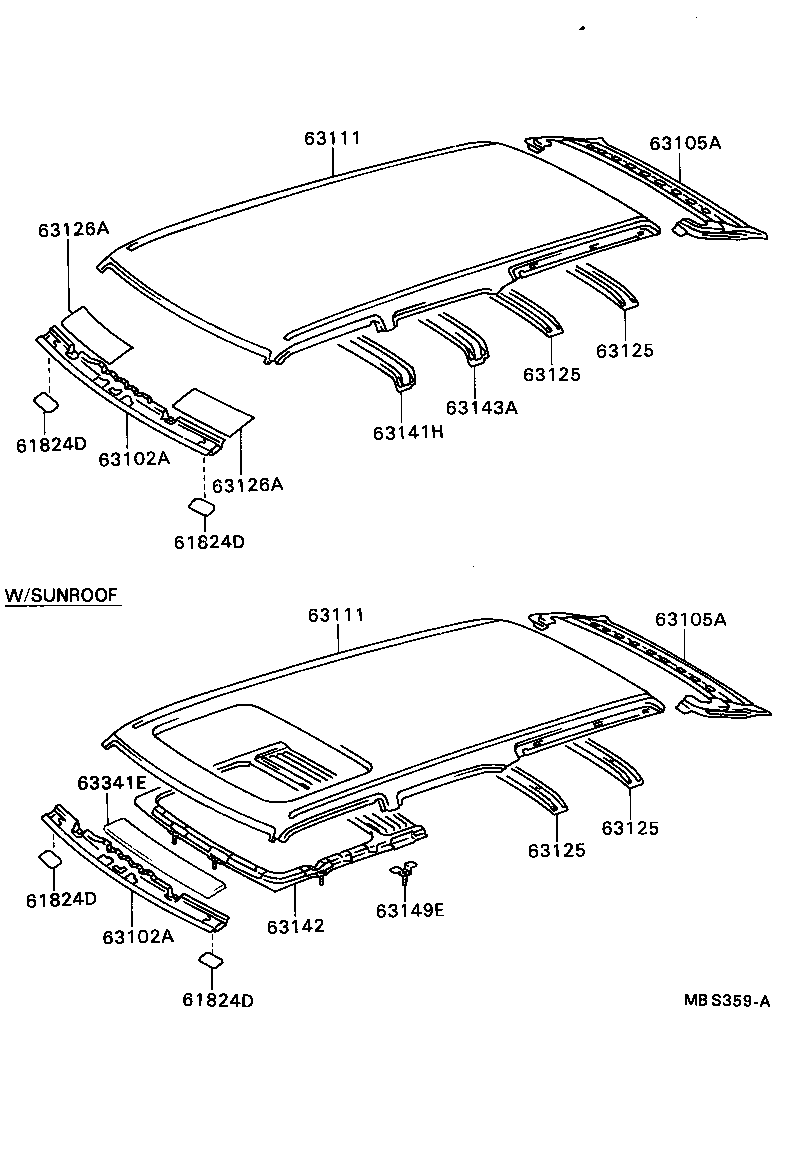 63111
63105A
63126A
63125
63125
63143A
63141H
61824D
63102A
63126A
61824D

W/SUNROOF
63111
63105A
63341E
63125
63125
61824D
63142
63149E
63102A
61824D
MB S359-A