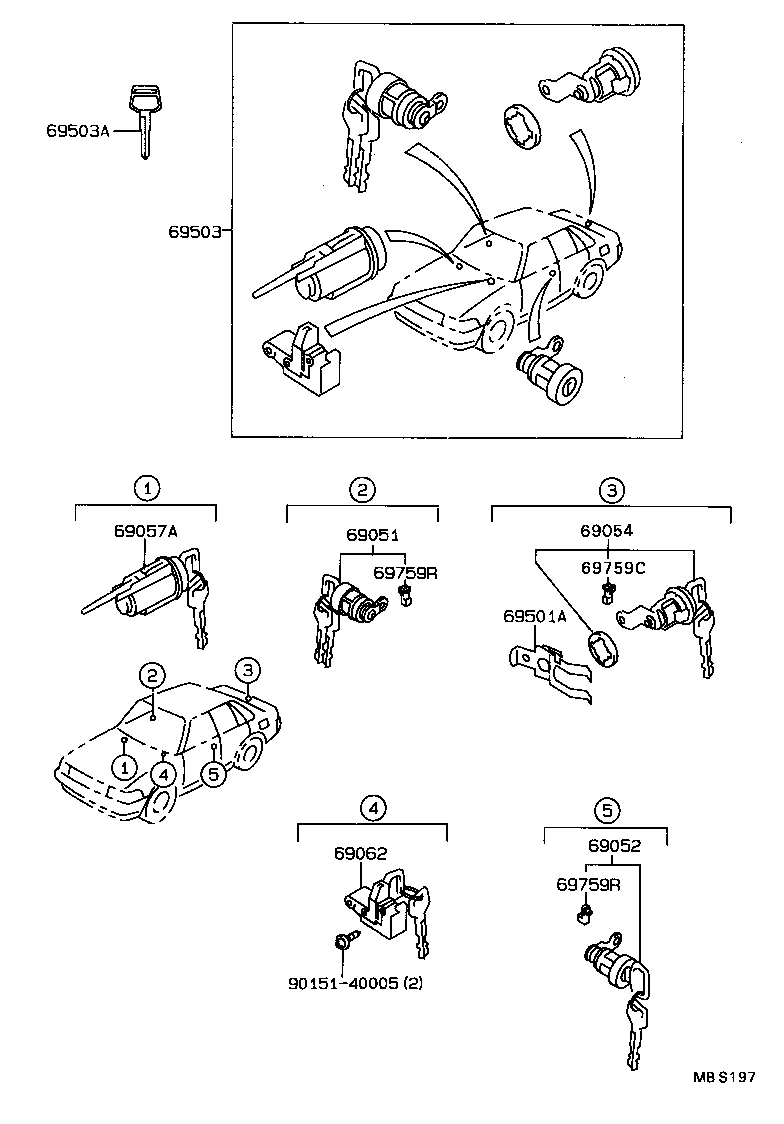 69503A

69503

1

69057A

2

69051

69759R

3

69054

69759C

69501A

2

3

1

4

5

4

69062

90151-40005 (2)

5

69052

69759R

MB S197