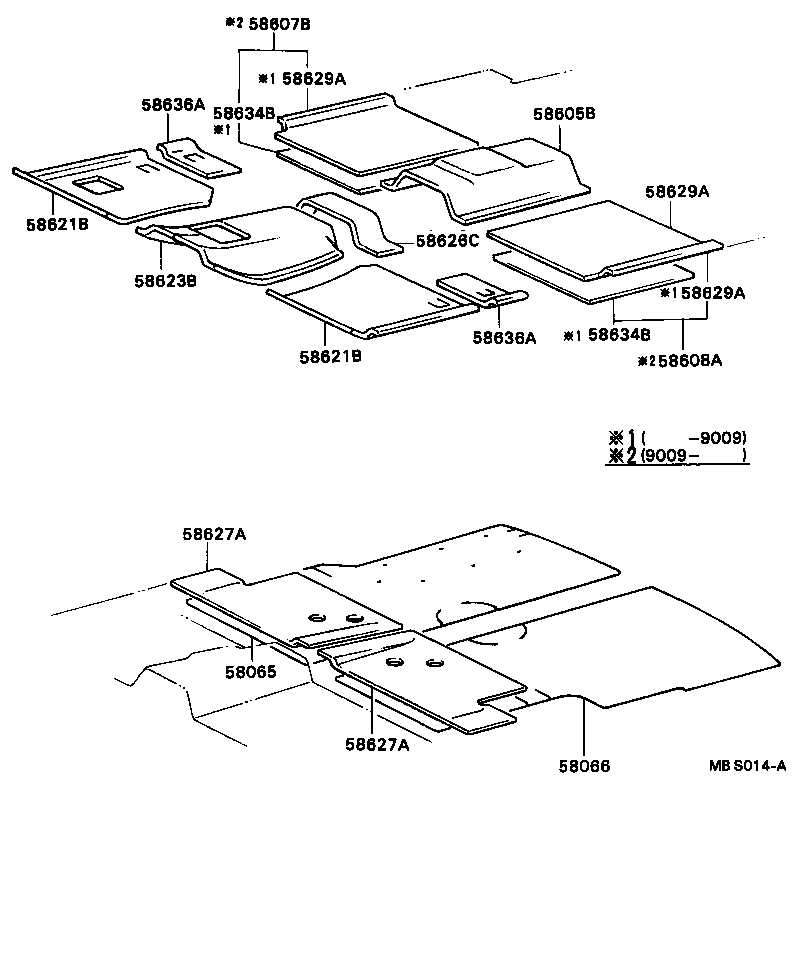 ※2 58607B
※1 58629A
58636A
58634B
※1
58605B
58621B
58629A
58626C
58623B
※1 58629A
58636A
58621B
※1 58634B
※2 58608A

※1 (      -9009)
※2 (9009-      )

58627A
58065
58627A
58066
MB S014-A