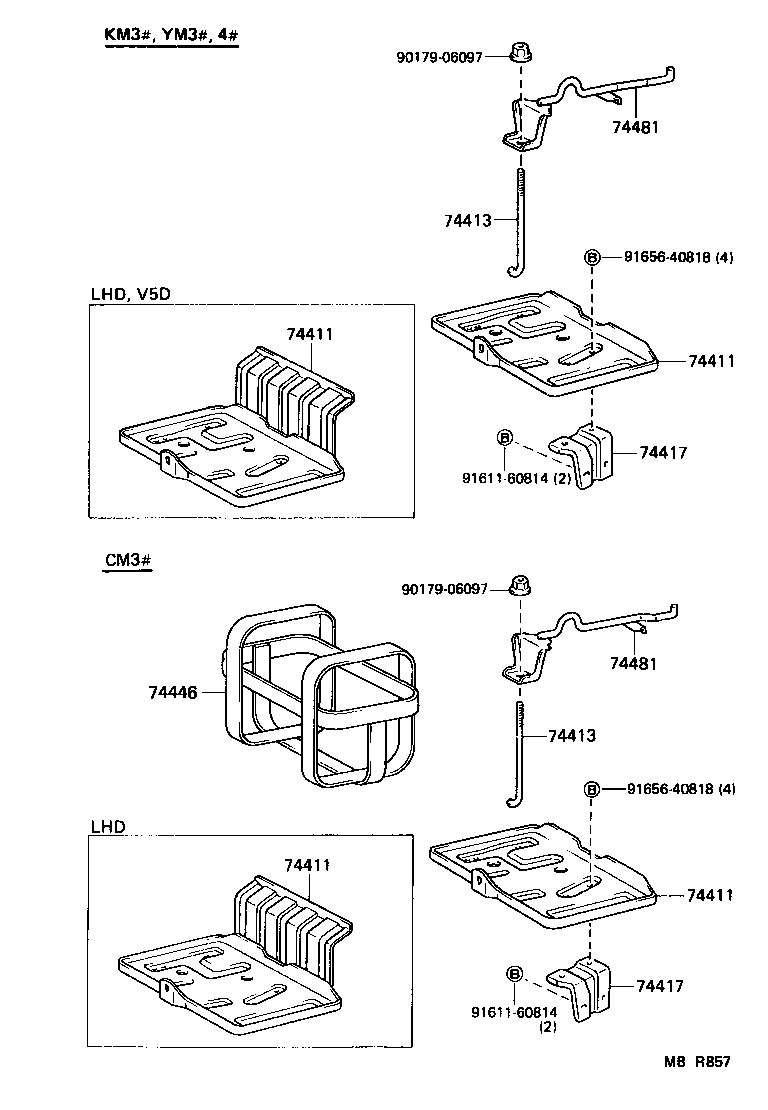 KM3#, YM3#, 4#

90179-06097

74481

74413

Ⓑ 91656-40818 (4)

LHD, V5D

74411

74411

Ⓑ

74417

91611-60814 (2)

CM3#

90179-06097

74481

74446

74413

Ⓑ 91656-40818 (4)

LHD

74411

74411

Ⓑ

74417

91611-60814 (2)

M8 R857