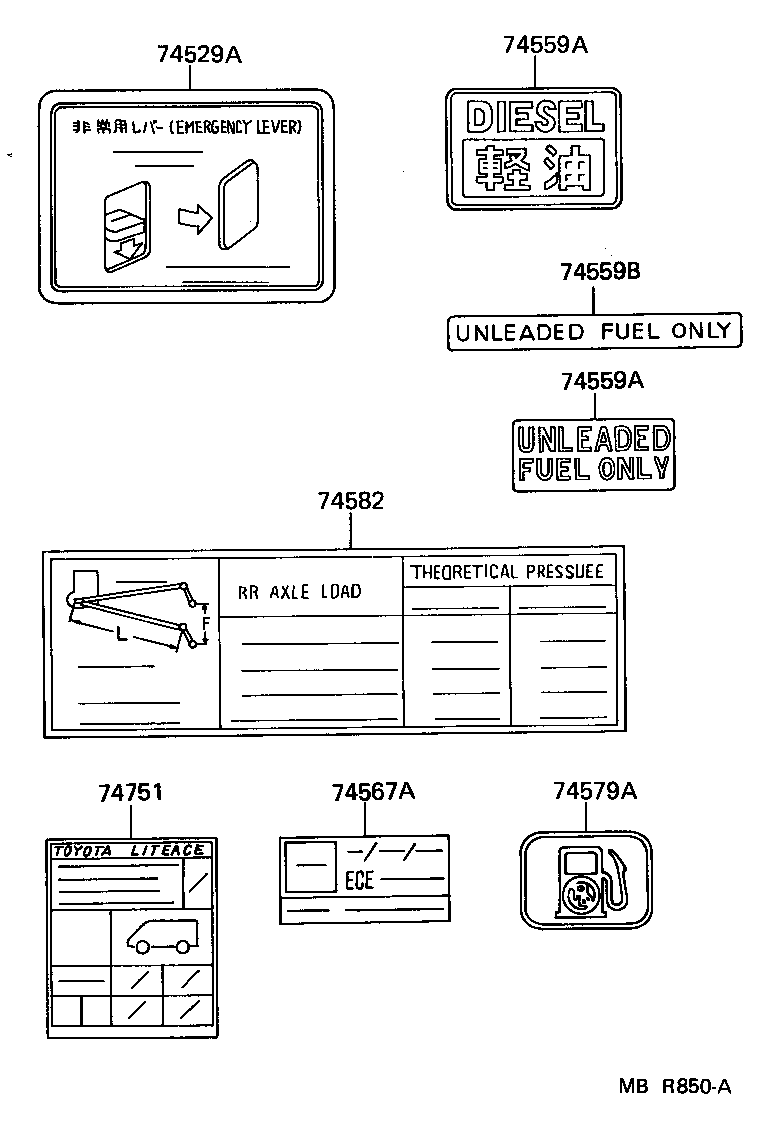 74529A

非常用レバー (EMERGENCY LEVER)

74559A

DIESEL
軽油

74559B

UNLEADED FUEL ONLY

74559A

UNLEADED
FUEL ONLY

74582

L

F

RR AXLE LOAD

THEORETICAL PRESSUEE

74751

TOYOTA LITEACE

74567A

ECE

74579A

MB R850-A