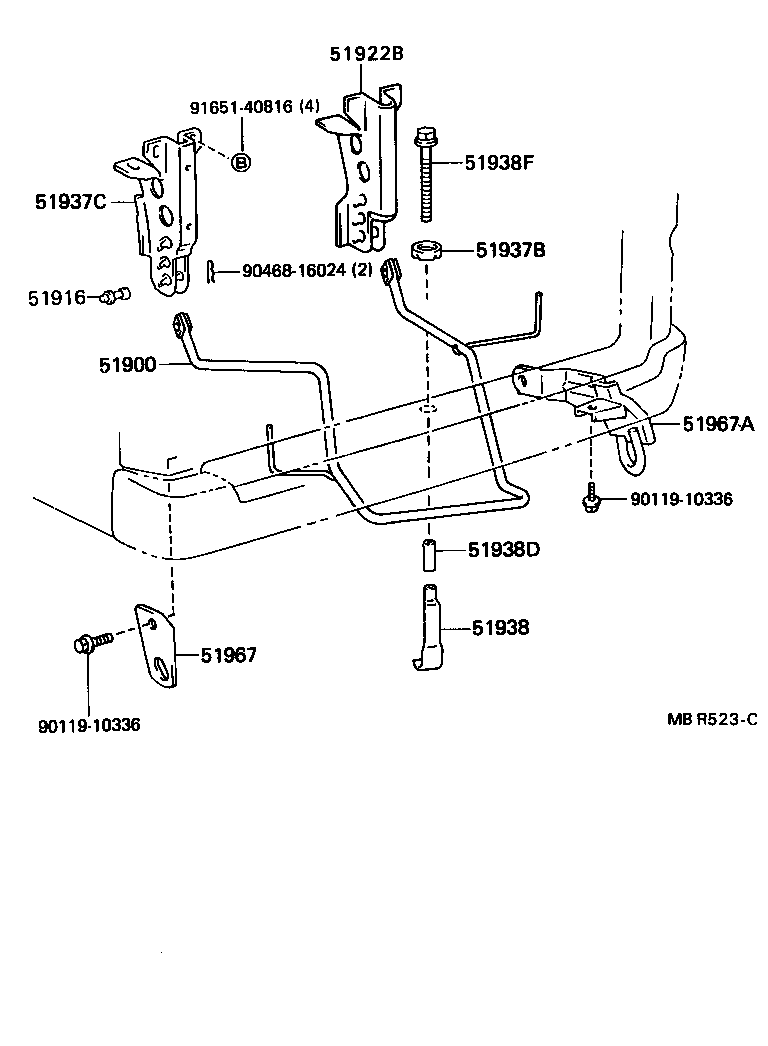 51922B
91651-40816 (4)
B
51938F
51937C
51937B
90468-16024 (2)
51916
51900
51967A
90119-10336
51938D
51938
51967
90119-10336
MB R523-C