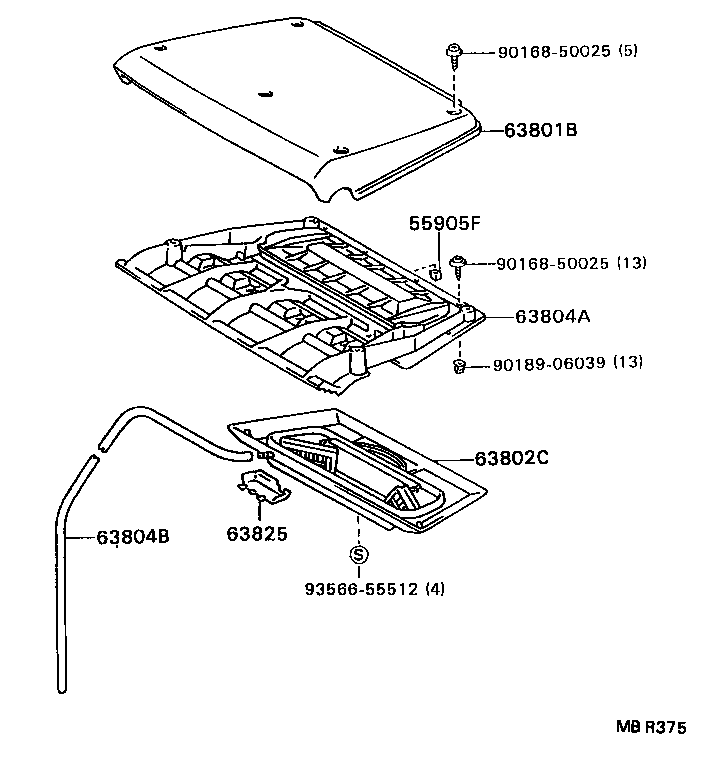 90168-50025 (5)

63801B

55905F

90168-50025 (13)

63804A

90189-06039 (13)

63802C

63804B

63825

S

93566-55512 (4)

MB R375