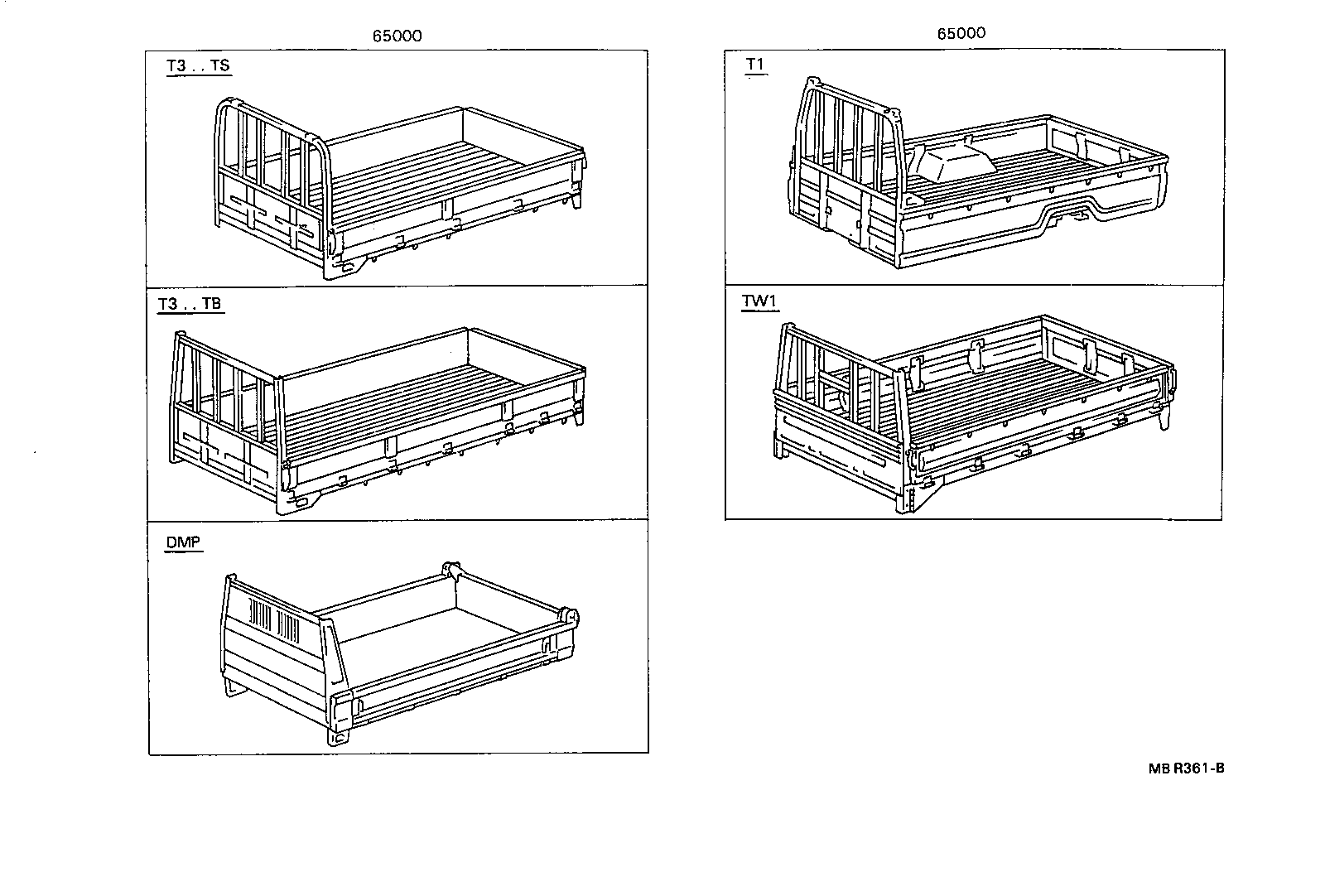 65000

T3 . . TS

T3 . . TB

DMP

65000

T1

TW1

MB R361-B