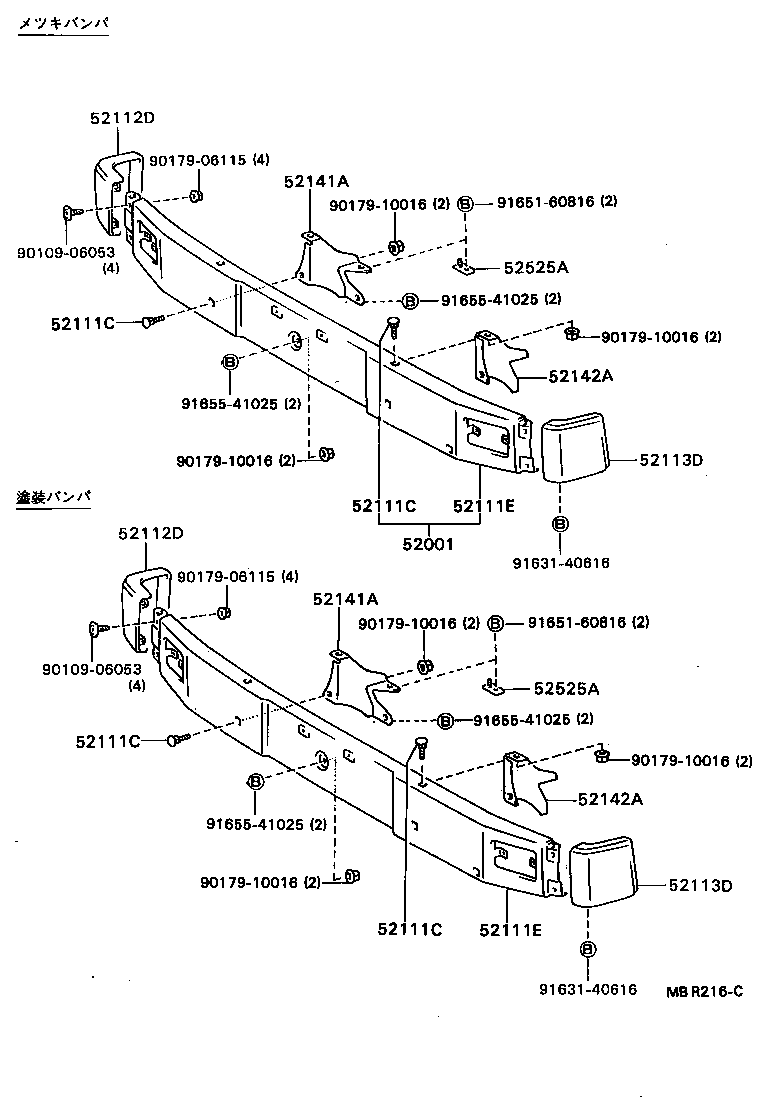 メッキバンパ

52112D
90179-06115 (4)
52141A
90179-10016 (2)
Ⓑ 91651-60816 (2)
90109-06053 (4)
52525A
Ⓑ 91655-41025 (2)
52111C
90179-10016 (2)
Ⓑ
52142A
91655-41025 (2)
90179-10016 (2)
52113D
52111C
52111E
52001
Ⓑ
91631-40616

塗装バンパ

52112D
90179-06115 (4)
52141A
90179-10016 (2)
Ⓑ 91651-60816 (2)
90109-06053 (4)
52525A
Ⓑ 91655-41025 (2)
52111C
90179-10016 (2)
Ⓑ
52142A
91655-41025 (2)
90179-10016 (2)
52113D
52111C
52111E
Ⓑ
91631-40616
MB R216-C