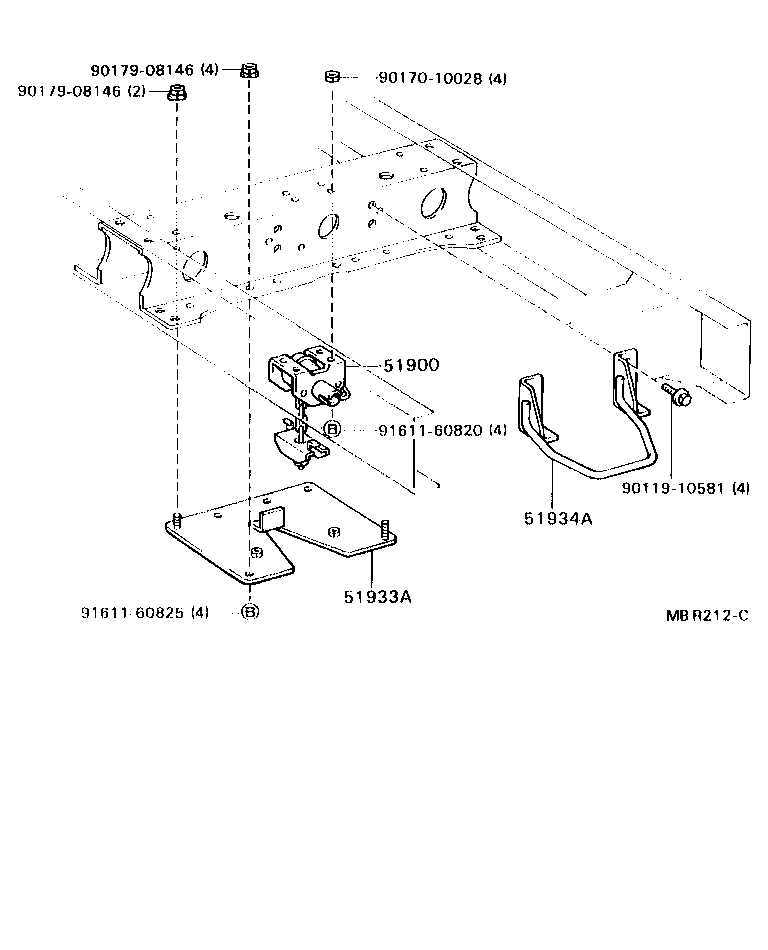 90179-08146 (4)
90179-08146 (2)
90170-10028 (4)
51900
B 91611-60820 (4)
90119-10581 (4)
51934A
51933A
91611-60825 (4) B
MBR212-C