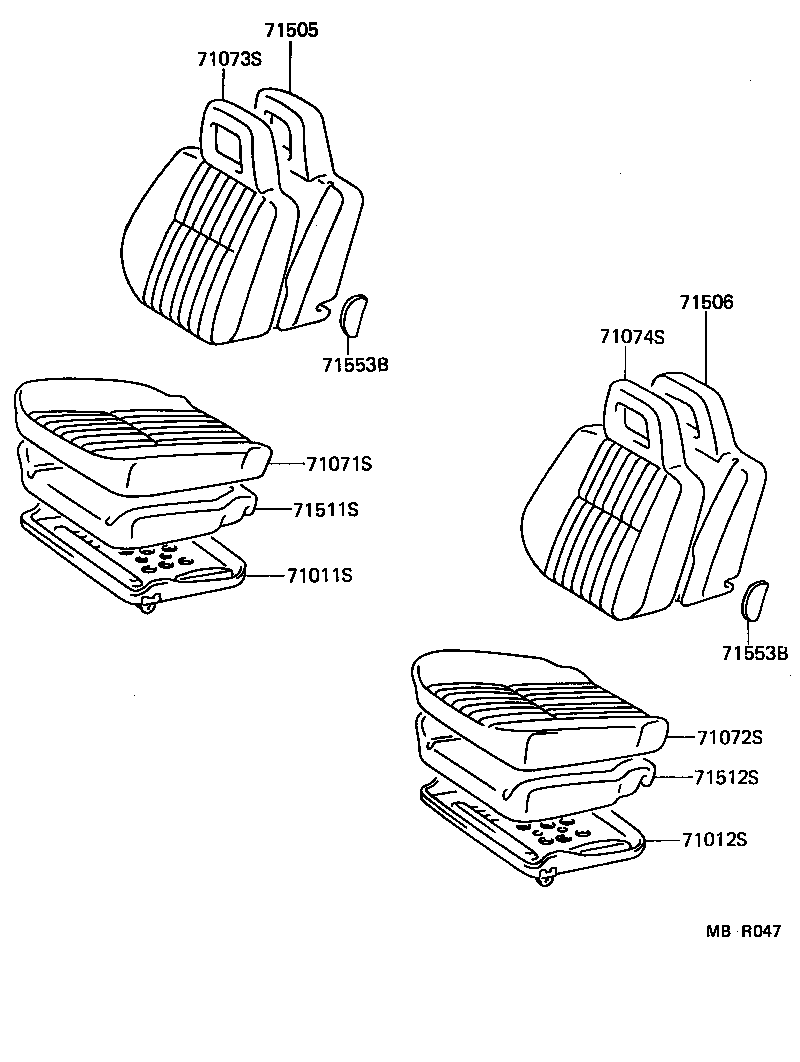 71505
71073S
71553B
71071S
71511S
71011S
71506
71074S
71553B
71072S
71512S
71012S
MB R047