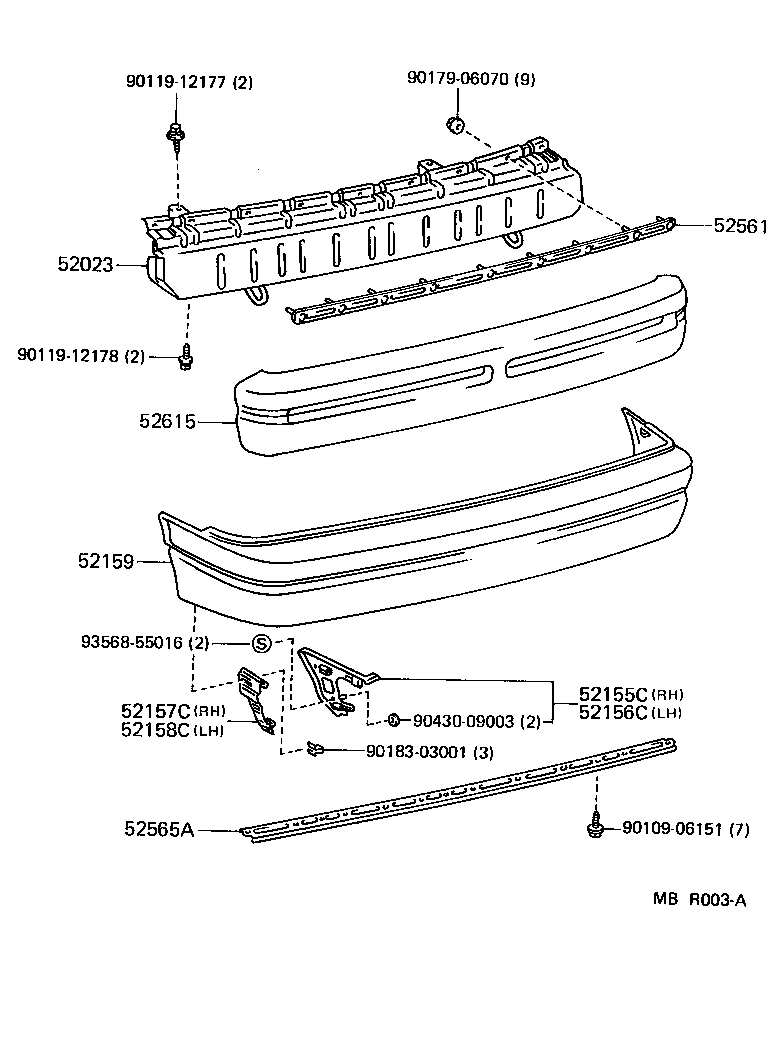 90119-12177 (2)

90179-06070 (9)

52561

52023

90119-12178 (2)

52615

52159

93568-55016 (2)

S

52157C (RH)
52158C (LH)

52155C (RH)
52156C (LH)

90430-09003 (2)

90183-03001 (3)

52565A

90109-06151 (7)

MB R003-A