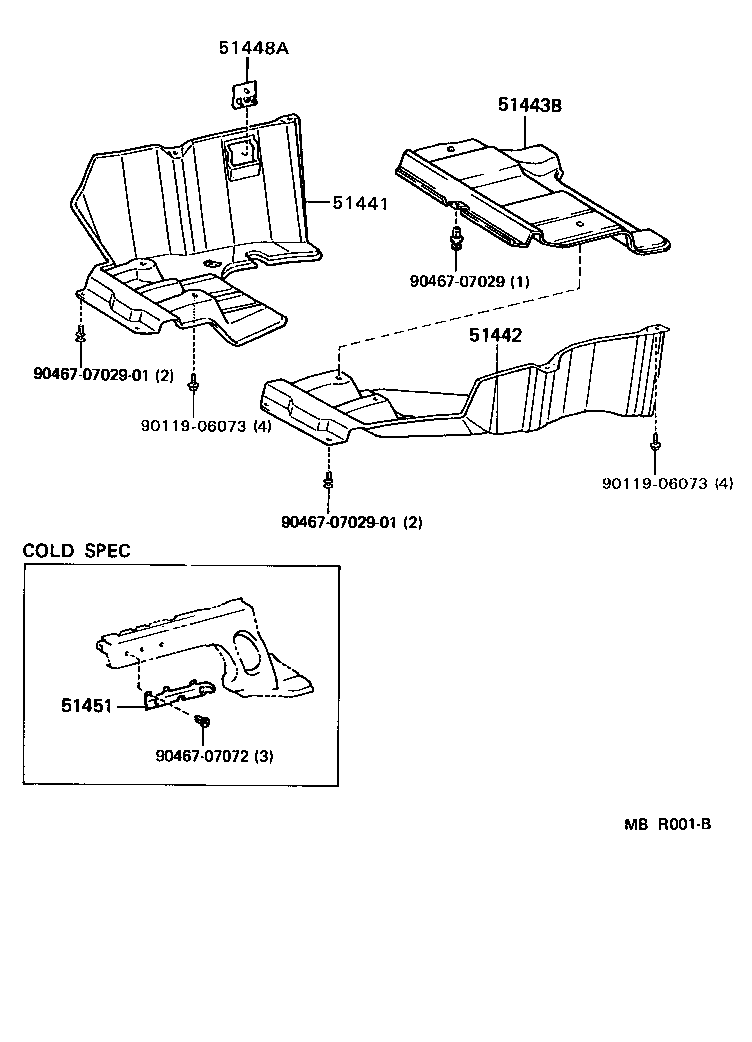 51448A

51443B

51441

90467-07029 (1)

51442

90467-07029-01 (2)

90119-06073 (4)

90119-06073 (4)

90467-07029-01 (2)

COLD SPEC

51451

90467-07072 (3)

MB R001-B