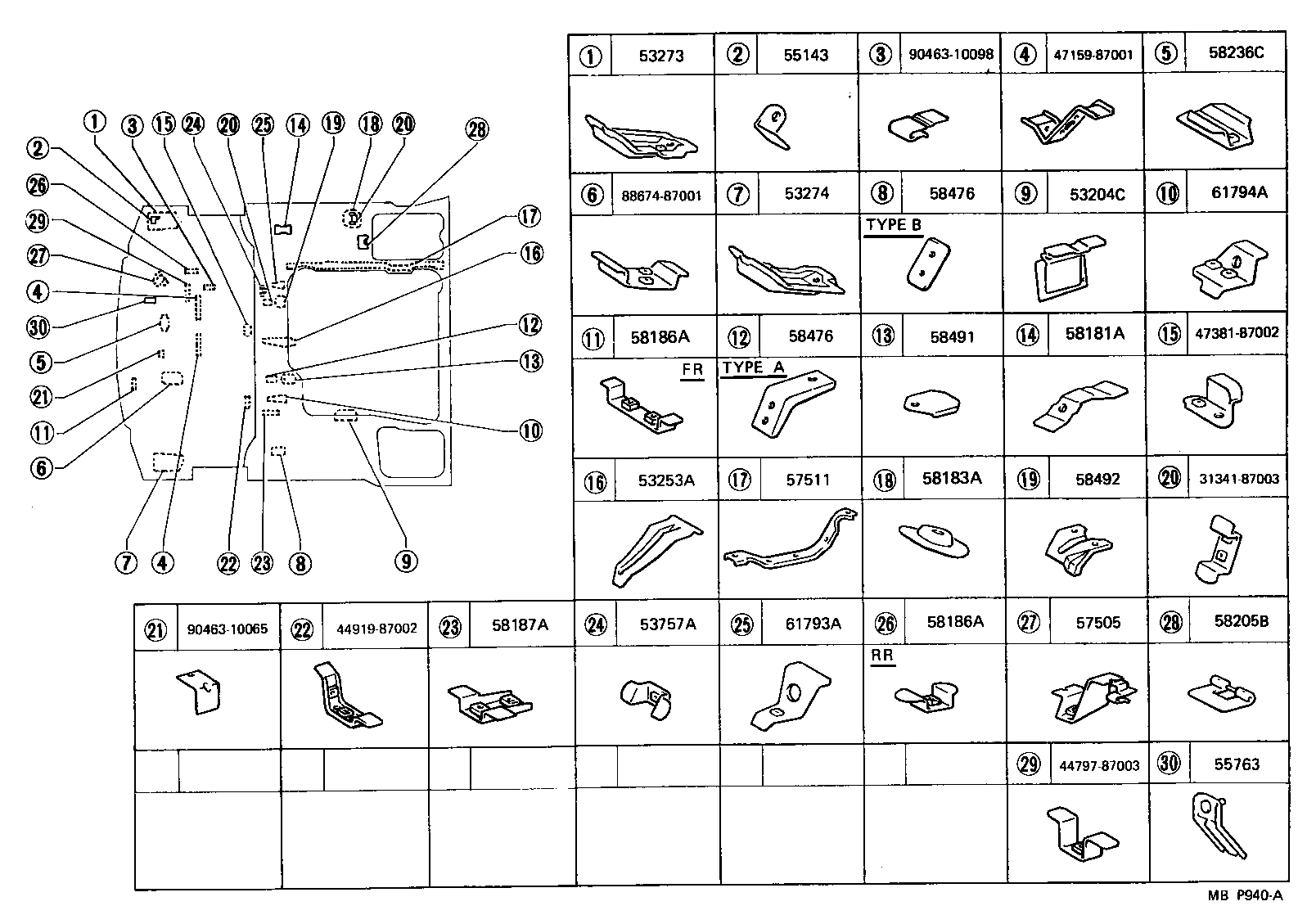 1
3
15
24
20
25
14
19
18
20
28
2
26
29
27
4
30
5
21
11
6
17
16
12
13
10
7
4
22
23
8
9

| ① | 53273 | ② | 55143 | ③ | 90463-10098 | ④ | 47159-87001 | ⑤ | 58236C |
|---|---|---|---|---|---|---|---|---|---|
| ⑥ | 88674-87001 | ⑦ | 53274 | ⑧ | 58476 TYPE B | ⑨ | 53204C | ⑩ | 61794A |
| ⑪ | 58186A FR | ⑫ | 58476 TYPE A | ⑬ | 58491 | ⑭ | 58181A | ⑮ | 47381-87002 |
| ⑯ | 53253A | ⑰ | 57511 | ⑱ | 58183A | ⑲ | 58492 | ⑳ | 31341-87003 |

| ㉑ | 90463-10065 | ㉒ | 44919-87002 | ㉓ | 58187A | ㉔ | 53757A | ㉕ | 61793A | ㉖ | 58186A RR | ㉗ | 57505 | ㉘ | 58205B |
|---|---|---|---|---|---|---|---|---|---|---|---|---|---|---|---|
| | | | | | | | | | | | | ㉙ | 44797-87003 | ㉚ | 55763 |

MB P940-A