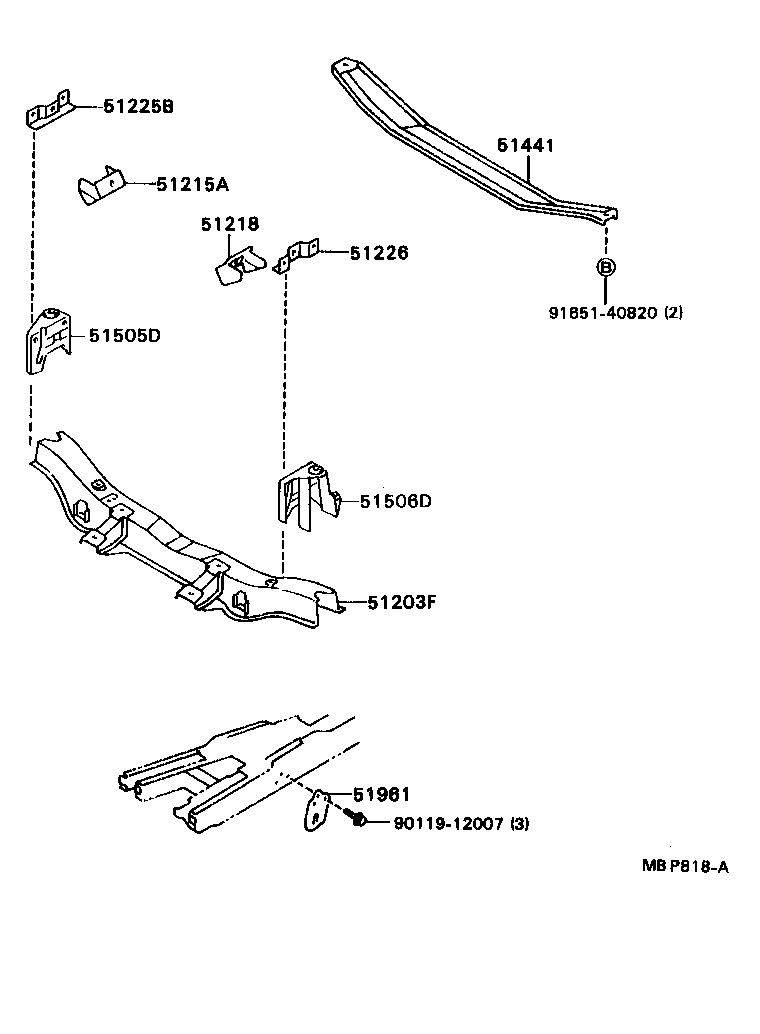 51225B

51215A

51218

51226

51441

B

91651-40820 (2)

51505D

51506D

51203F

51961

90119-12007 (3)

MB P818-A