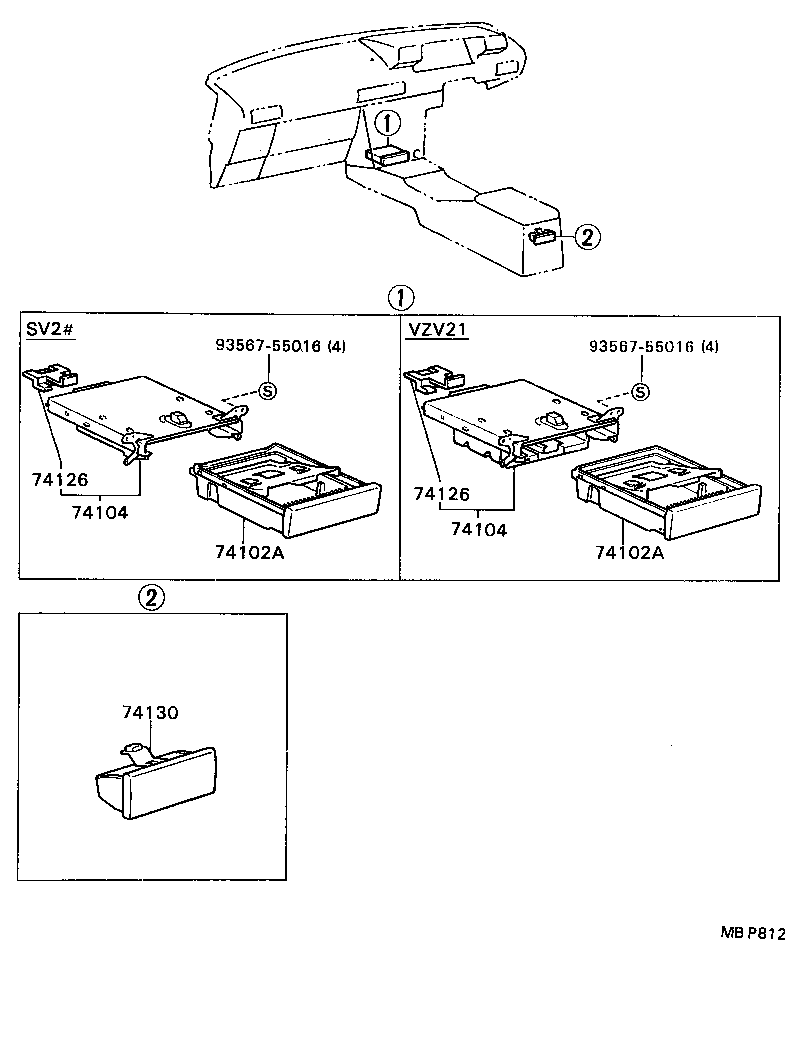 ①

②

①

SV2#

93567-55016 (4)

Ⓢ

74126

74104

74102A

VZV21

93567-55016 (4)

Ⓢ

74126

74104

74102A

②

74130

MB P812