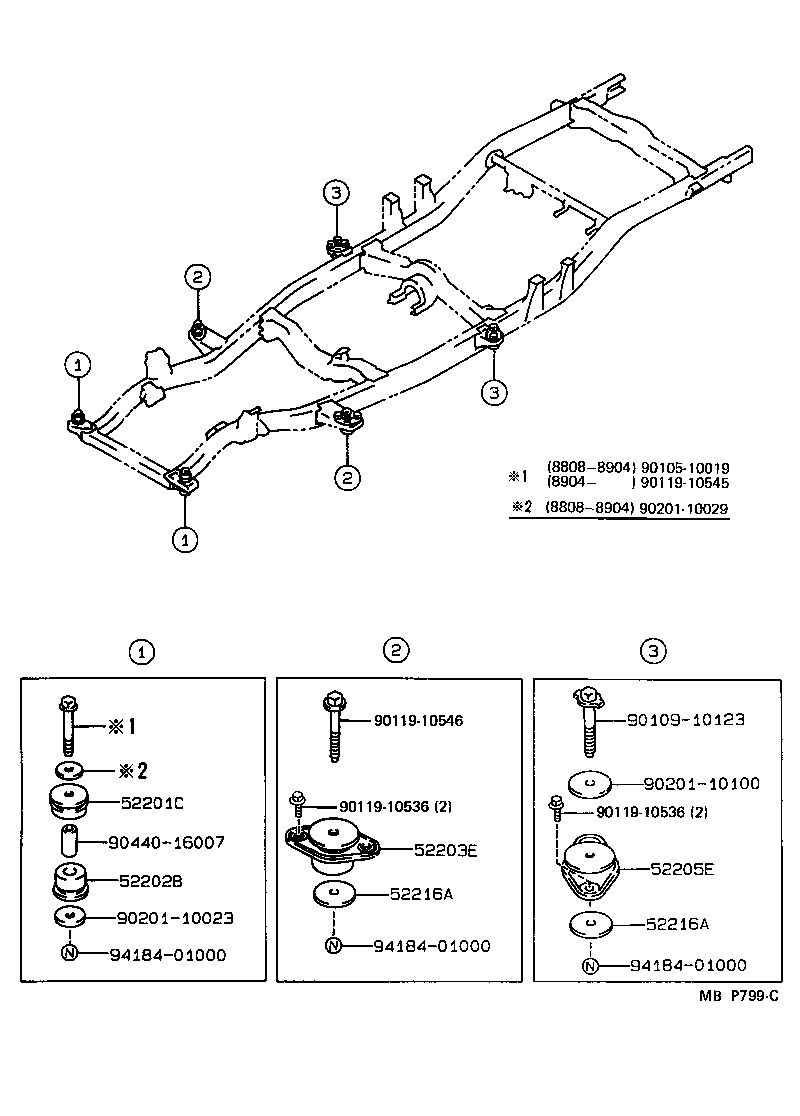 3
2
1
3
2
1

※1 (8808–8904) 90105-10019
(8904– ) 90119-10545
※2 (8808–8904) 90201-10029

1

※1
※2
52201C
90440-16007
52202B
90201-10023
N 94184-01000

2

90119-10546
90119-10536 (2)
52203E
52216A
N 94184-01000

3

90109-10123
90201-10100
90119-10536 (2)
52205E
52216A
N 94184-01000

MB P799-C