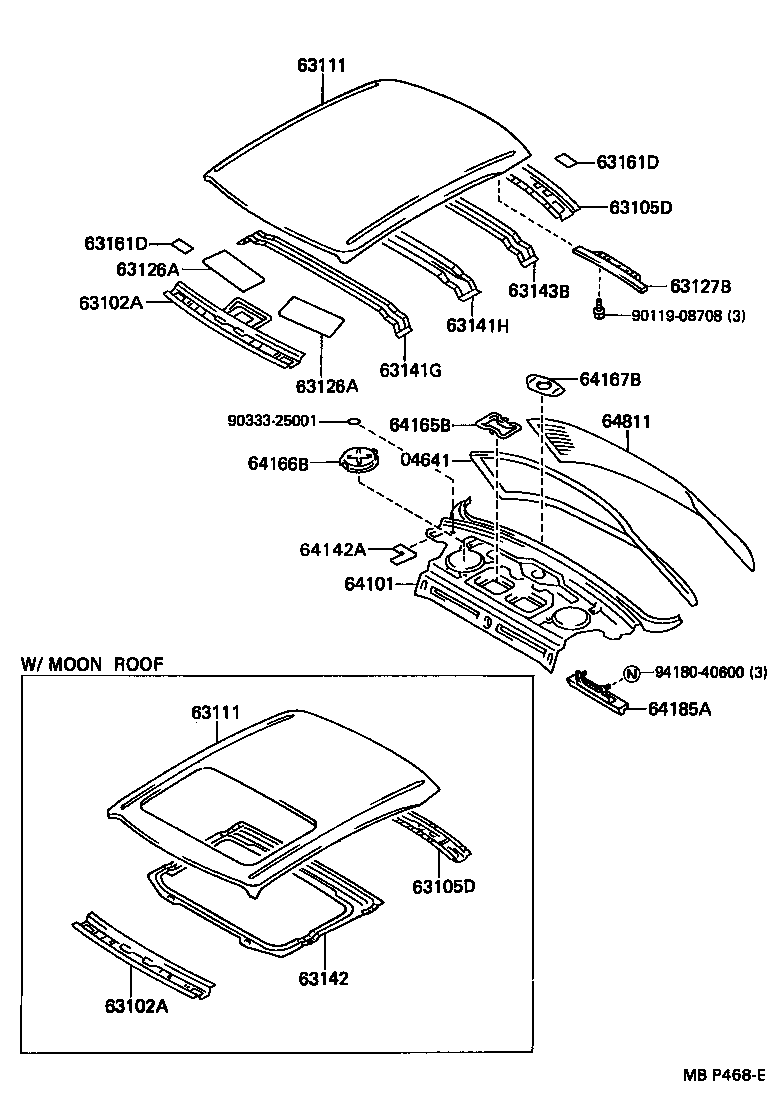 63111
63161D
63105D
63161D
63126A
63102A
63143B
63127B
63141H
90119-08708 (3)
63126A
63141G
64167B
90333-25001
64165B
64811
64166B
04641
64142A
64101
W/ MOON ROOF
N 94180-40600 (3)
64185A
63111
63105D
63142
63102A
MB P468-E