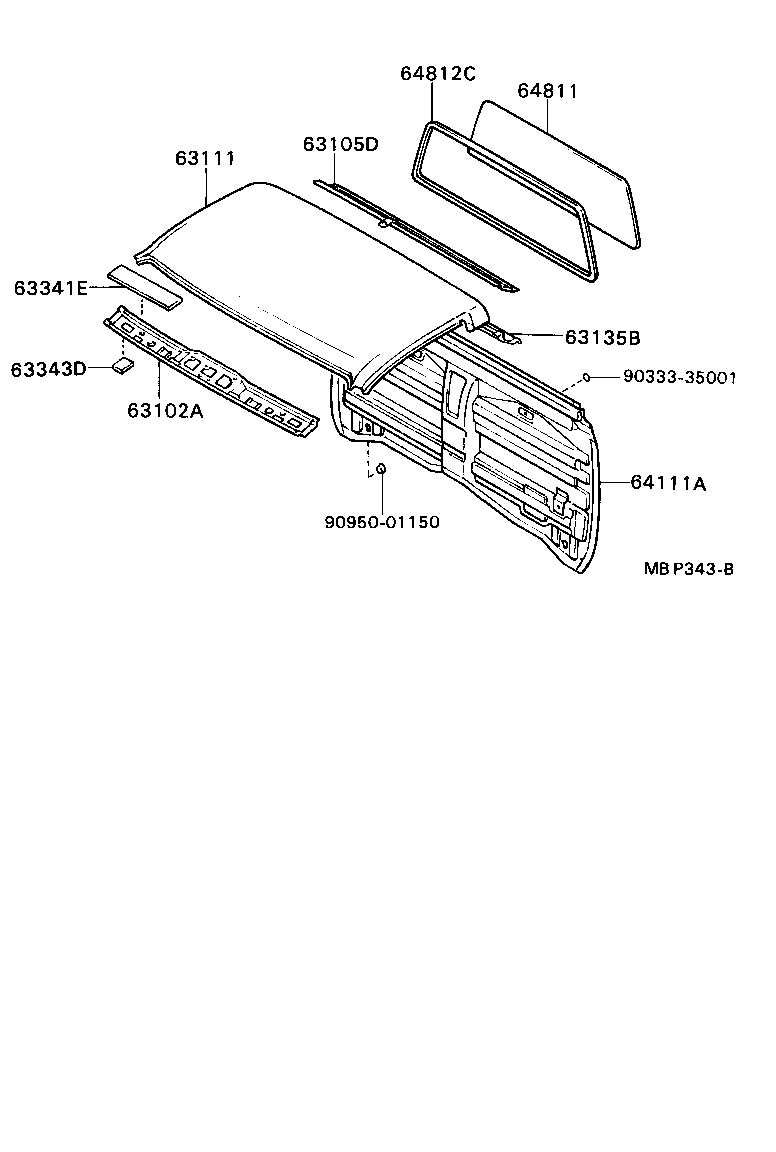 64812C
64811
63111
63105D
63341E
63135B
63343D
90333-35001
63102A
64111A
90950-01150
MB P343-B