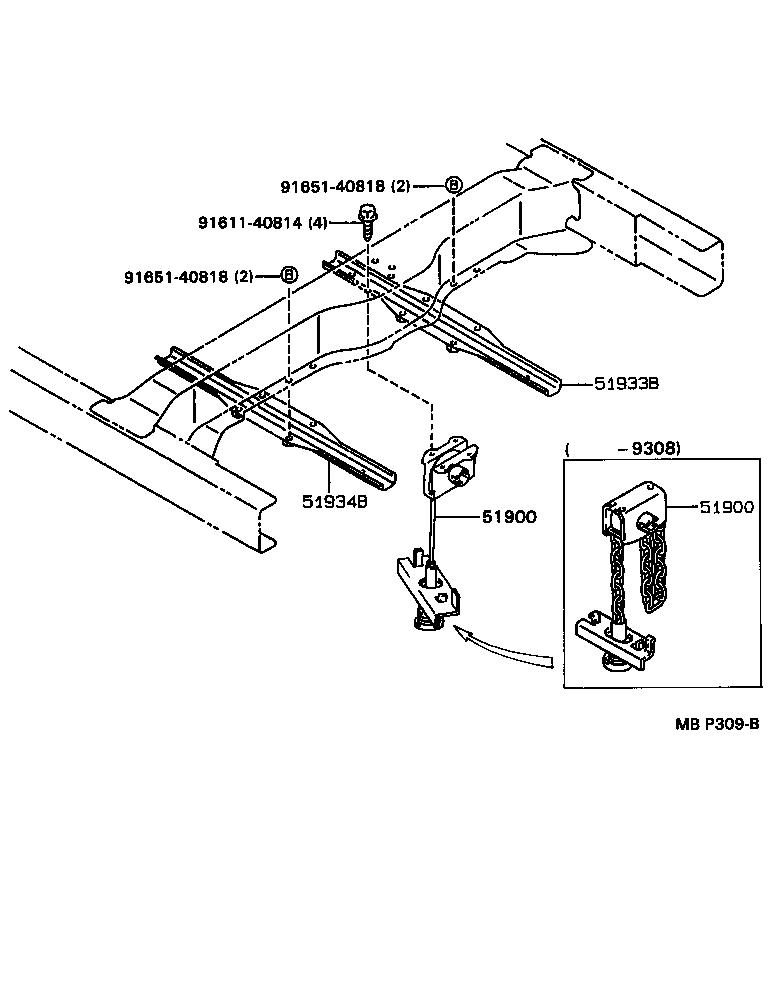 91651-40818 (2) B

91611-40814 (4)

91651-40818 (2) B

51933B

51934B

51900

( -9308)

51900

MB P309-B