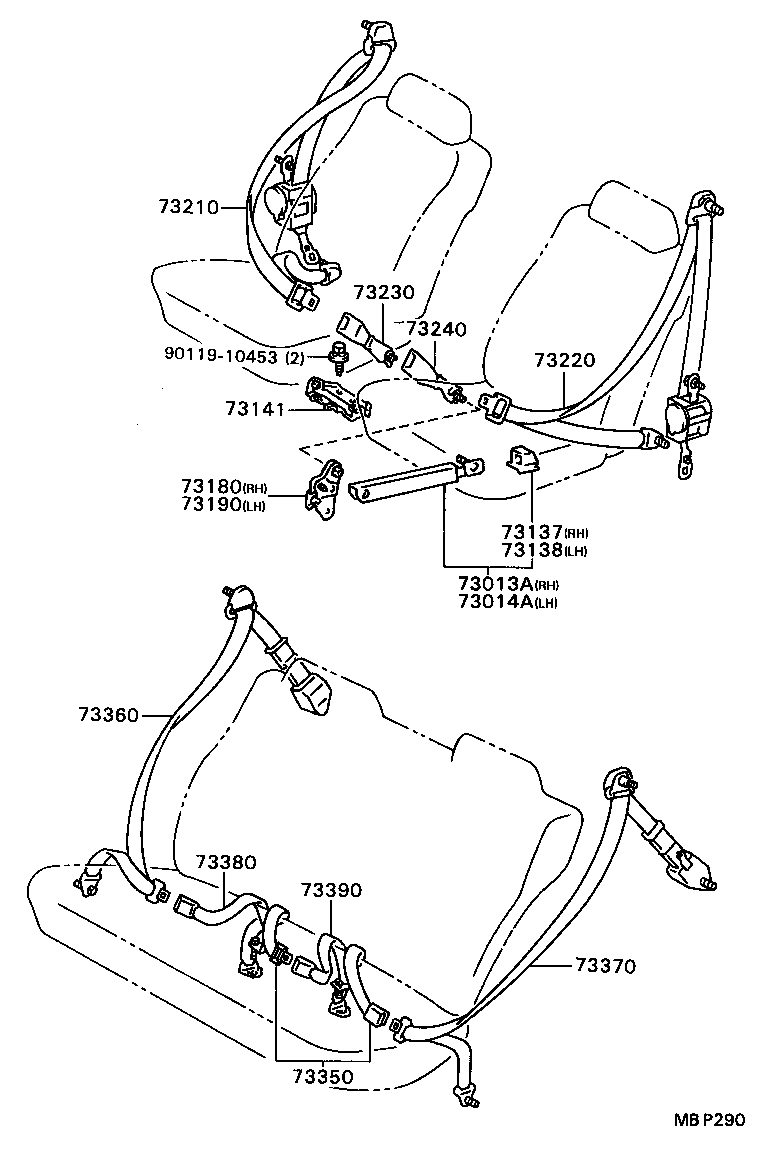 73210
73230
73240
90119-10453 (2)
73220
73141
73180(RH)
73190(LH)
73137(RH)
73138(LH)
73013A(RH)
73014A(LH)
73360
73380
73390
73370
73350
MB P290