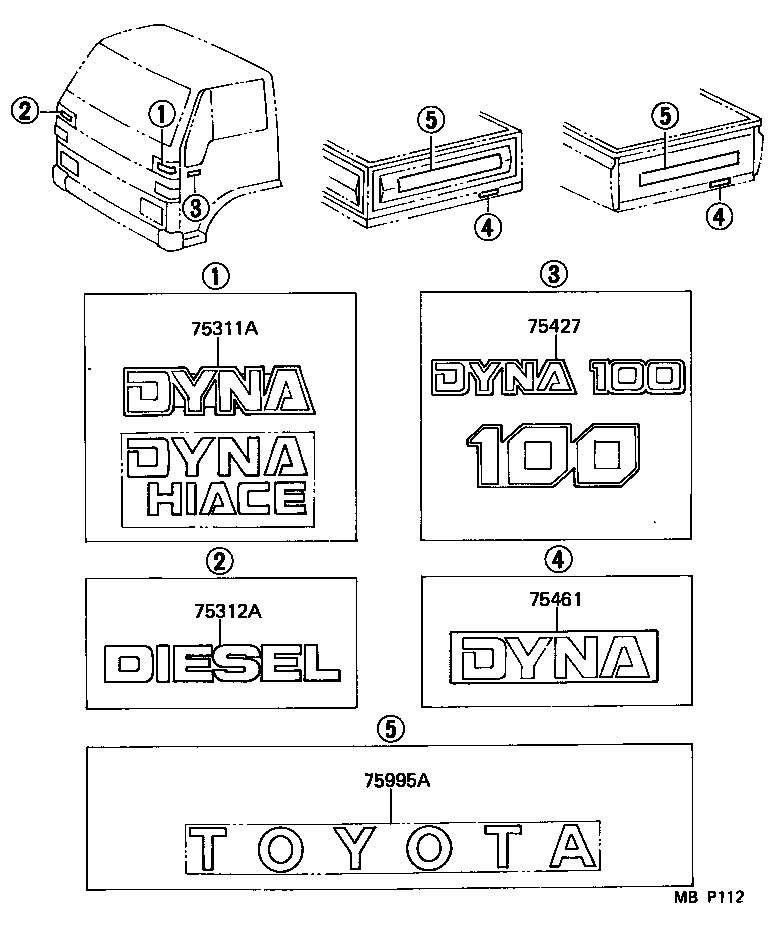 2
1
3
5
4
5
4

1
75311A
DYNA
DYNA
HIACE

3
75427
DYNA 100
100

2
75312A
DIESEL

4
75461
DYNA

5
75995A
TOYOTA

MB P112