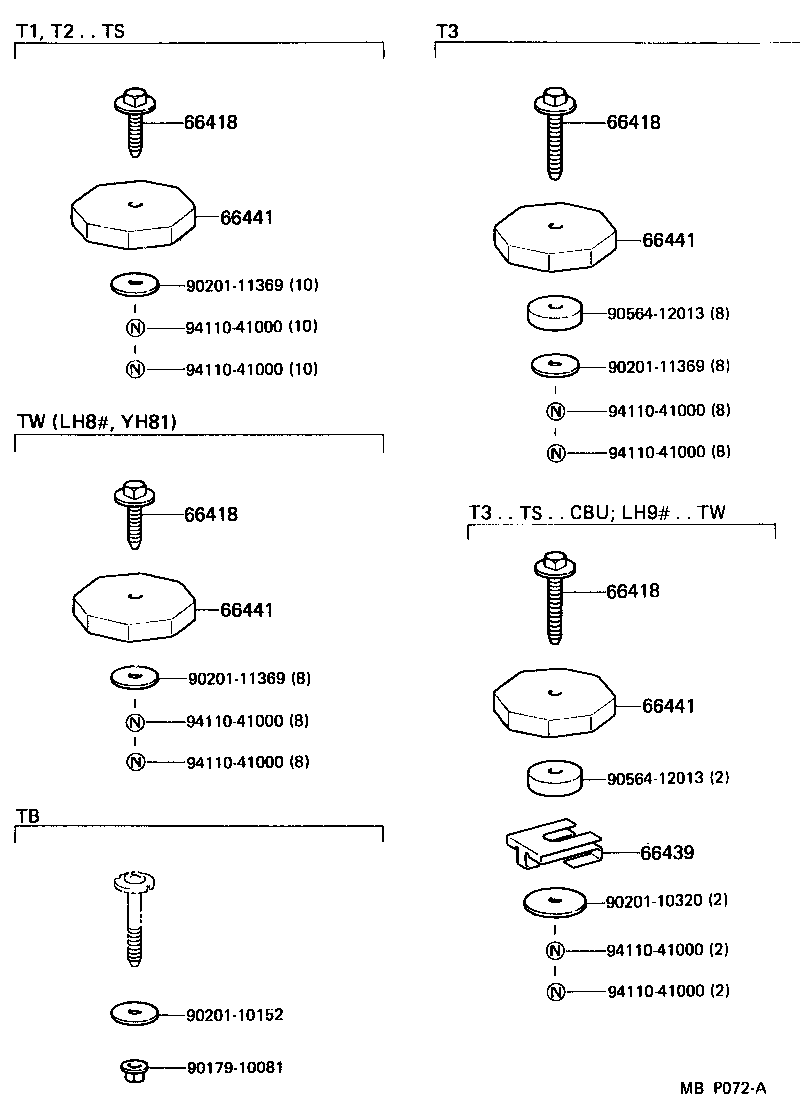 T1, T2 . . TS

66418

66441

90201-11369 (10)

N 94110-41000 (10)

N 94110-41000 (10)

TW (LH8#, YH81)

66418

66441

90201-11369 (8)

N 94110-41000 (8)

N 94110-41000 (8)

TB

90201-10152

90179-10081

T3

66418

66441

90564-12013 (8)

90201-11369 (8)

N 94110-41000 (8)

N 94110-41000 (8)

T3 . . TS . . CBU; LH9# . . TW

66418

66441

90564-12013 (2)

66439

90201-10320 (2)

N 94110-41000 (2)

N 94110-41000 (2)

MB P072-A