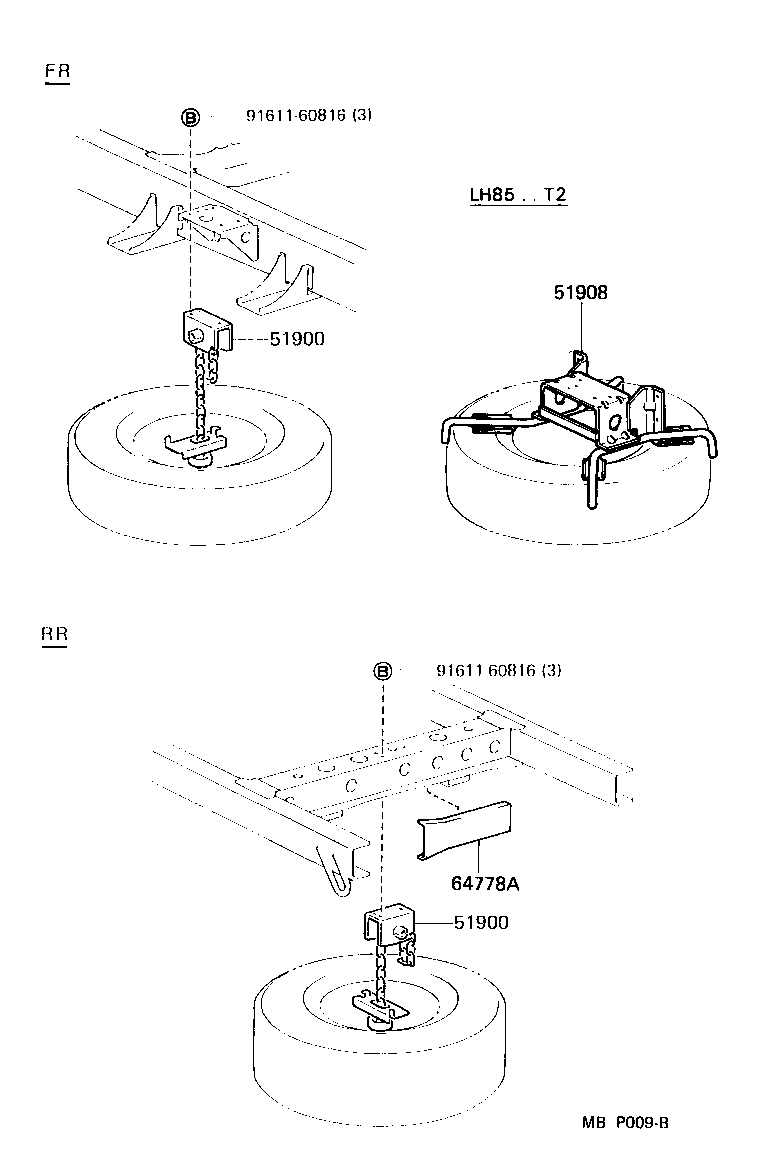 FR

B 91611-60816 (3)

LH85 . . T2

51908

51900

RR

B 91611 60816 (3)

64778A

51900

MB P009-B