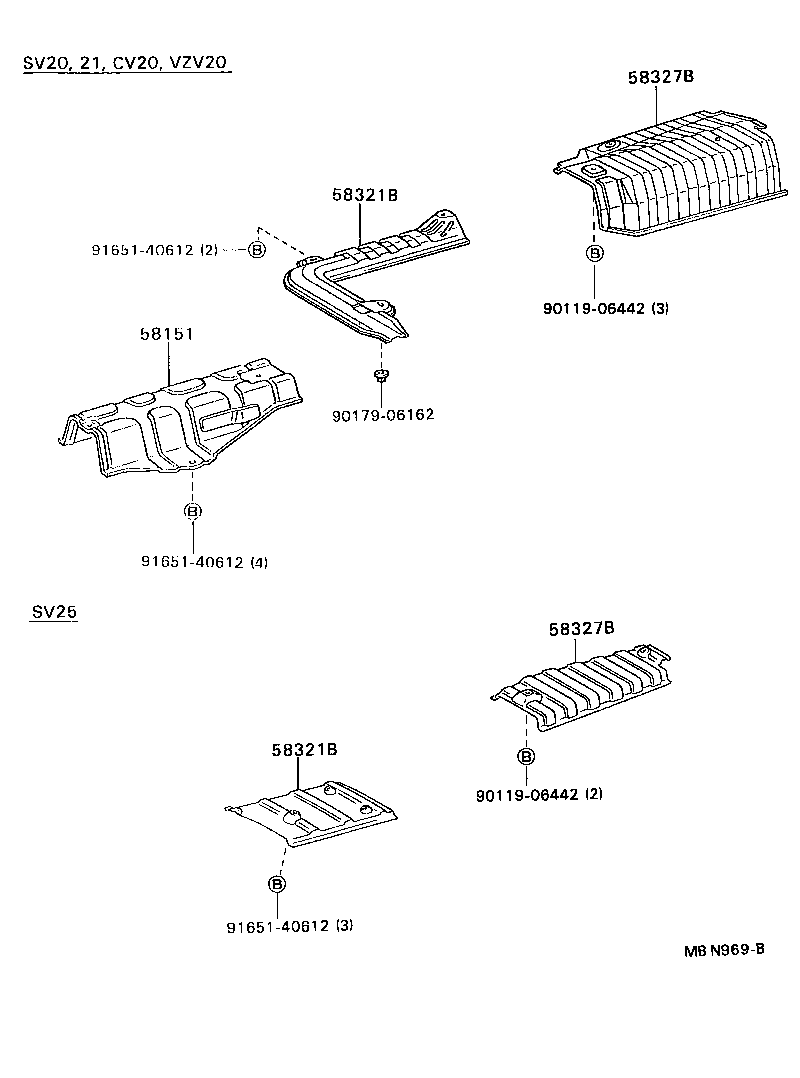 SV20, 21, CV20, VZV20

58327B

58321B

91651-40612 (2) B

B

90119-06442 (3)

58151

90179-06162

B

91651-40612 (4)

SV25

58327B

58321B

B

90119-06442 (2)

B

91651-40612 (3)

M8 N969-B