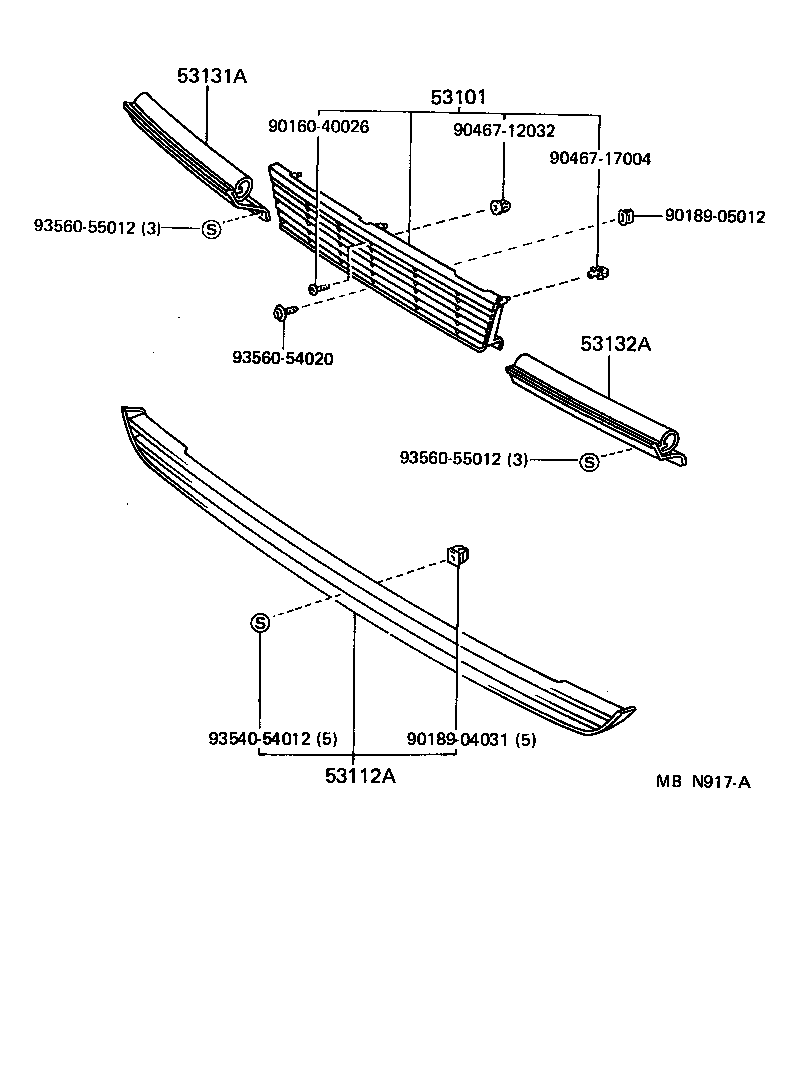 53131A

53101

90160-40026

90467-12032

90467-17004

93560-55012 (3)

S

90189-05012

93560-54020

53132A

93560-55012 (3)

S

S

93540-54012 (5)

90189-04031 (5)

53112A

MB N917-A