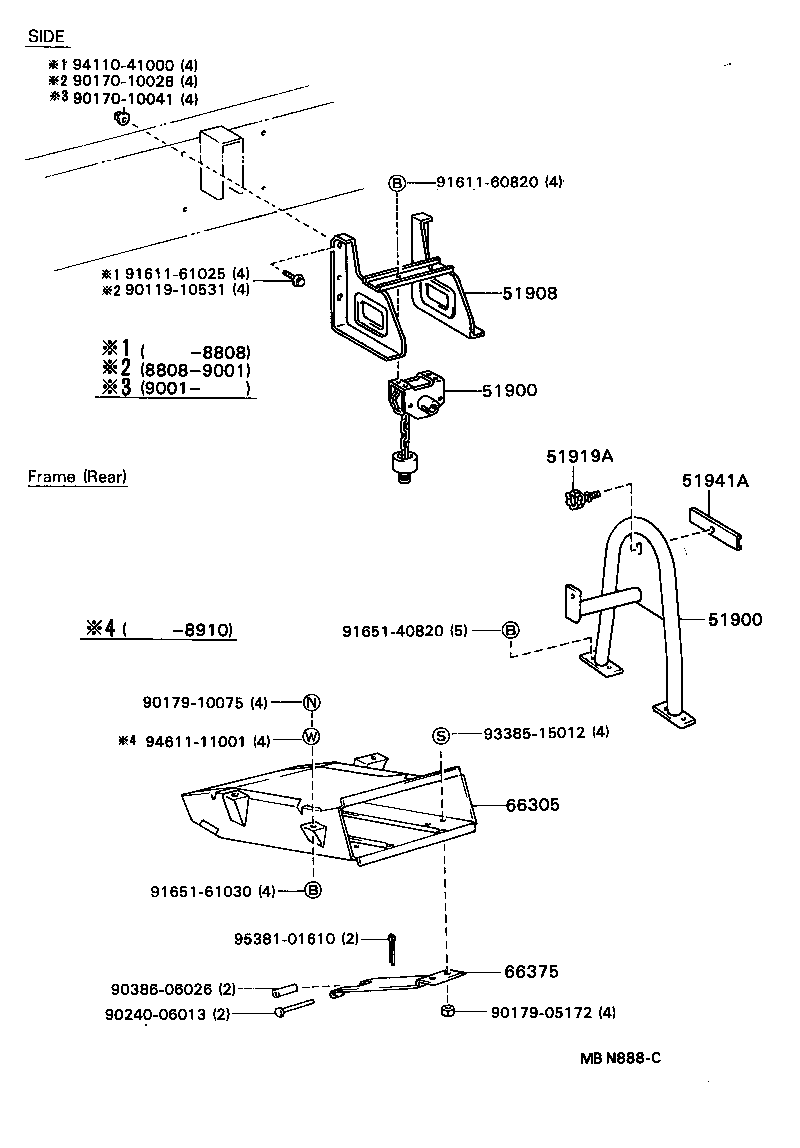 SIDE

※1 94110-41000 (4)
※2 90170-10028 (4)
※3 90170-10041 (4)

B 91611-60820 (4)

※1 91611-61025 (4)
※2 90119-10531 (4)

51908

※1 ( -8808)
※2 (8808-9001)
※3 (9001- )

51900

Frame (Rear)

51919A

51941A

※4 ( -8910)

91651-40820 (5) B

51900

90179-10075 (4) N

※4 94611-11001 (4) W

S 93385-15012 (4)

66305

91651-61030 (4) B

95381-01610 (2)

66375

90386-06026 (2)

90240-06013 (2)

90179-05172 (4)

MB N888-C