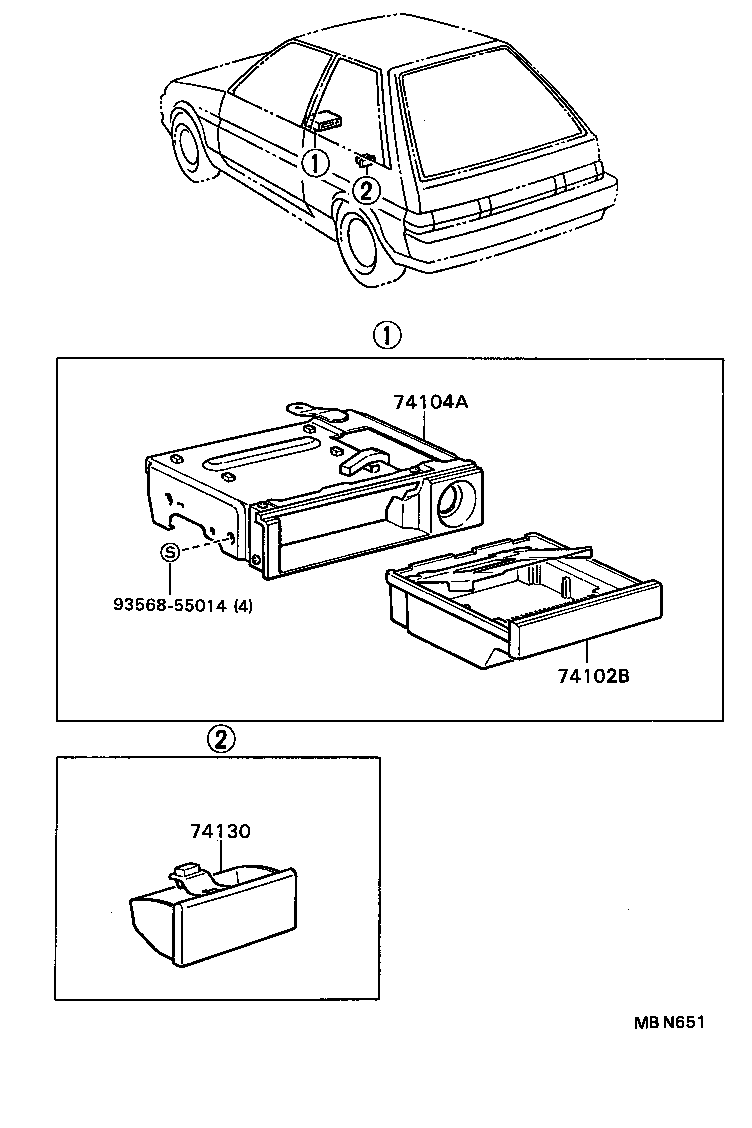 ①
②

①

74104A

Ⓢ
93568-55014 (4)

74102B

②

74130

MB N651