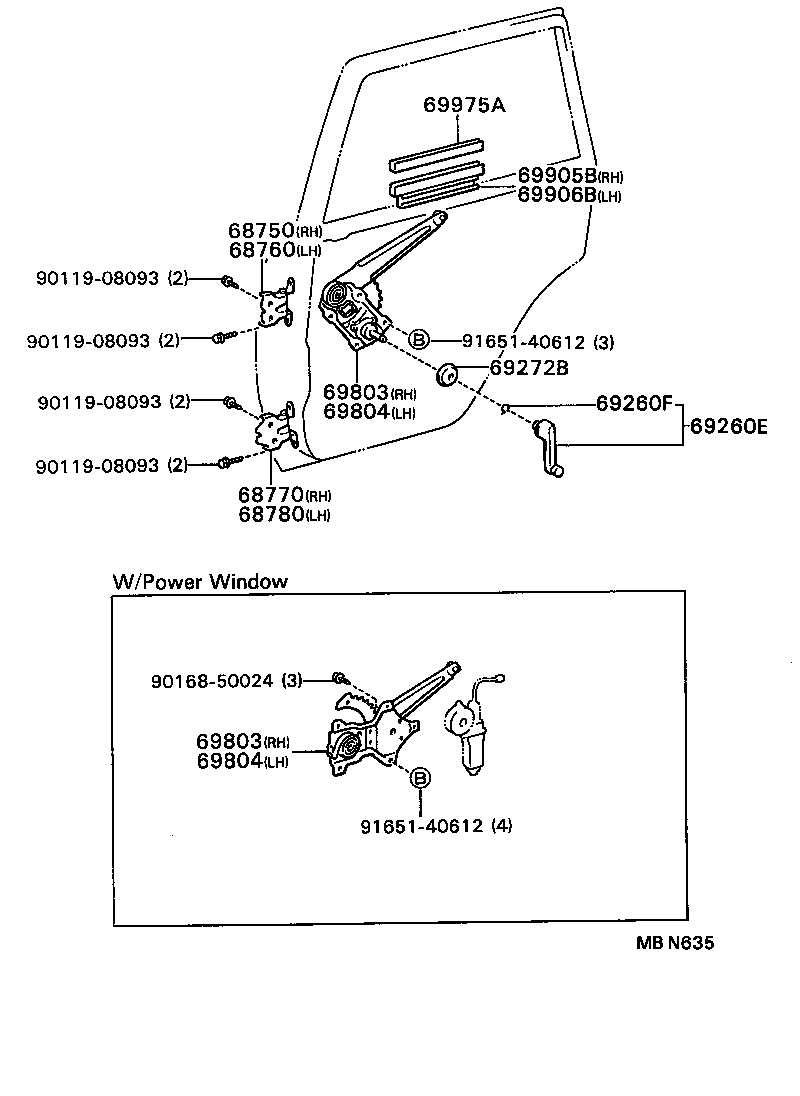 69975A

69905B(RH)
69906B(LH)

68750(RH)
68760(LH)

90119-08093 (2)

90119-08093 (2)

B 91651-40612 (3)

69272B

69803(RH)
69804(LH)

90119-08093 (2)

69260F

69260E

90119-08093 (2)

68770(RH)
68780(LH)

W/Power Window

90168-50024 (3)

69803(RH)
69804(LH)

B

91651-40612 (4)

MB N635