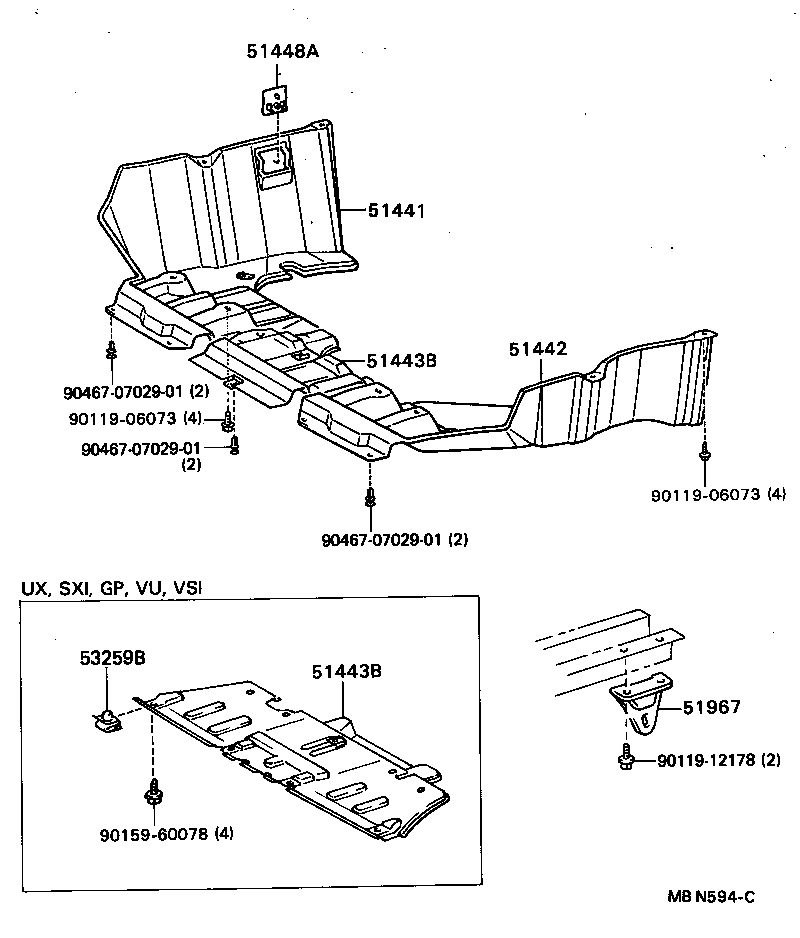 51448A
51441
51443B
51442
90467-07029-01 (2)
90119-06073 (4)
90467-07029-01
(2)
90119-06073 (4)
90467-07029-01 (2)

UX, SXI, GP, VU, VSI
53259B
51443B
90159-60078 (4)

51967
90119-12178 (2)

MB N594-C