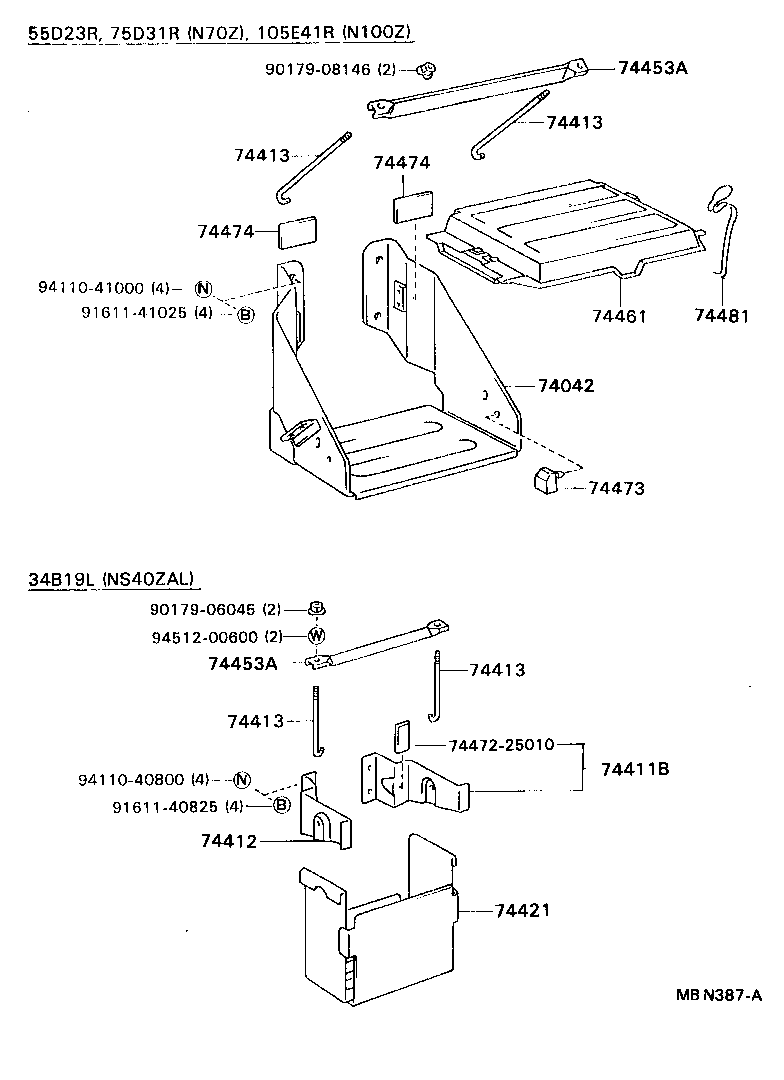 55D23R, 75D31R (N70Z), 105E41R (N100Z)

90179-08146 (2)
74453A
74413
74413
74474
74474
94110-41000 (4) N
91611-41025 (4) B
74461
74481
74042
74473

34B19L (NS40ZAL)

90179-06045 (2)
94512-00600 (2) W
74453A
74413
74413
74472-25010
74411B
94110-40800 (4) N
91611-40825 (4) B
74412
74421

MB N387-A