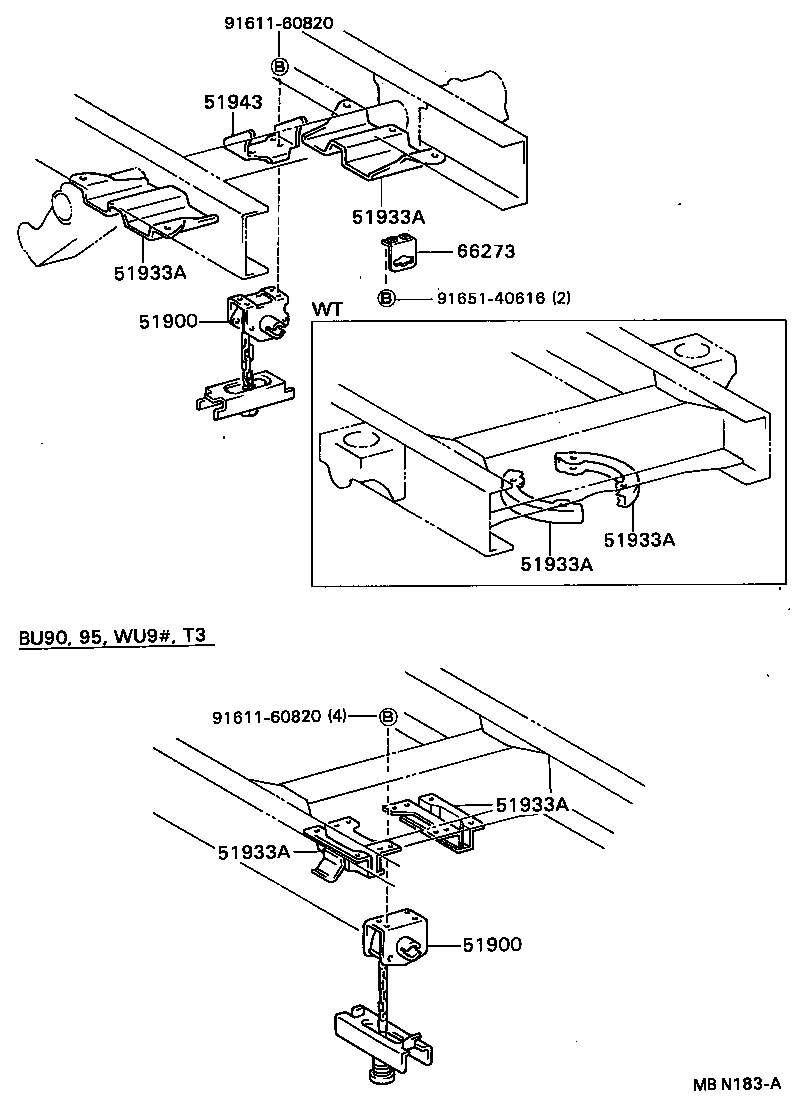 91611-60820
B
51943
51933A
51933A
66273
B 91651-40616 (2)
51900
WT
51933A
51933A

BU90, 95, WU9#, T3

91611-60820 (4) B
51933A
51933A
51900

MB N183-A