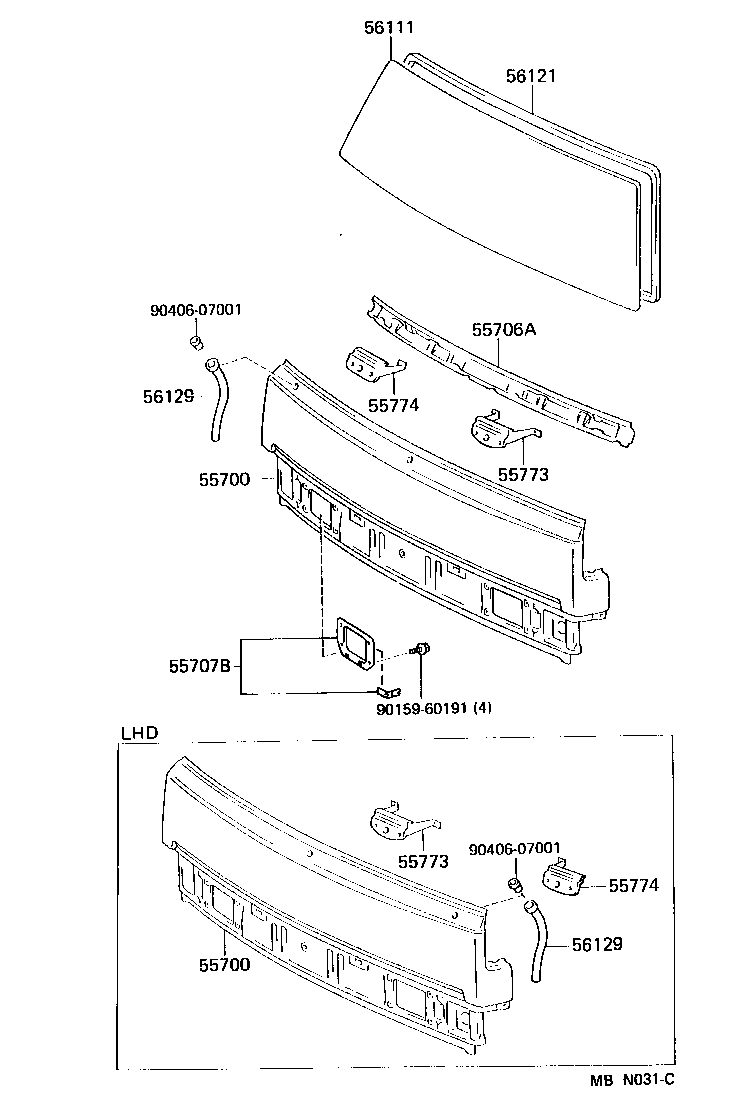 56111
56121
90406-07001
55706A
56129
55774
55773
55700
55707B
90159-60191 (4)
LHD
55773
90406-07001
55774
56129
55700
MB N031-C