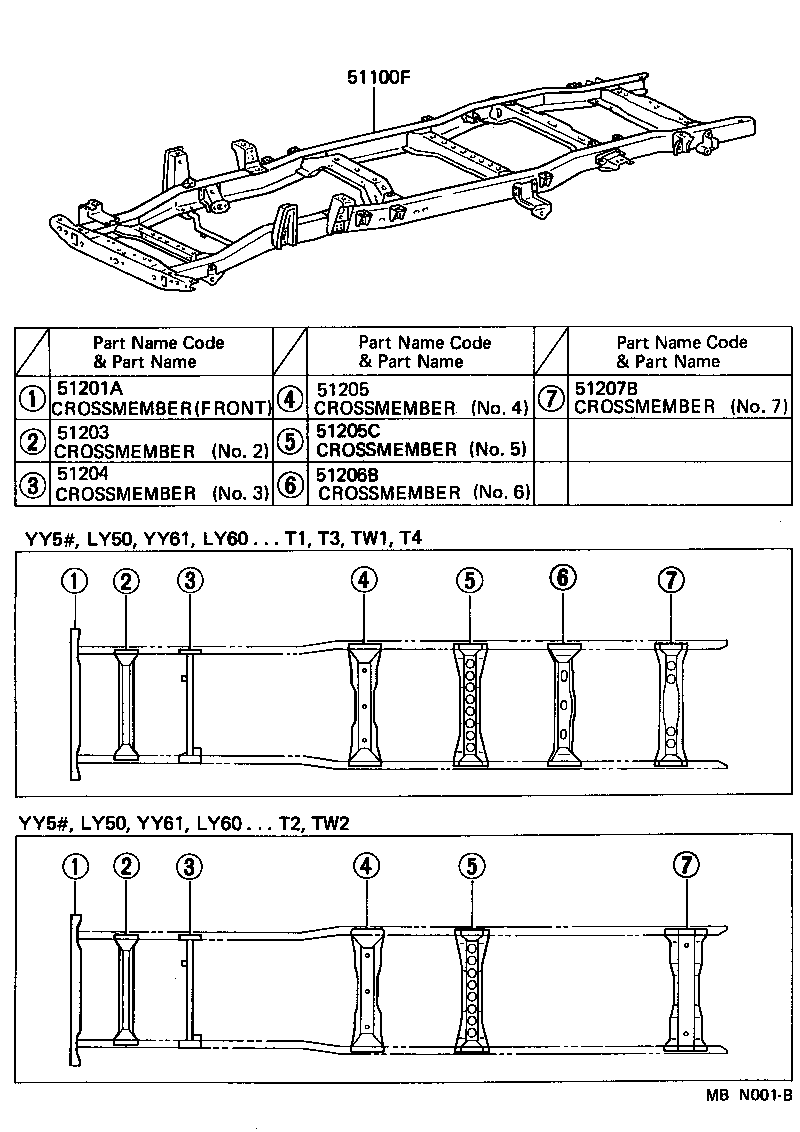 51100F

| | Part Name Code & Part Name | | Part Name Code & Part Name | | Part Name Code & Part Name |
|---|---|---|---|---|---|
| ① | 51201A CROSSMEMBER(FRONT) | ④ | 51205 CROSSMEMBER (No. 4) | ⑦ | 51207B CROSSMEMBER (No. 7) |
| ② | 51203 CROSSMEMBER (No. 2) | ⑤ | 51205C CROSSMEMBER (No. 5) | | |
| ③ | 51204 CROSSMEMBER (No. 3) | ⑥ | 51206B CROSSMEMBER (No. 6) | | |

YY5#, LY50, YY61, LY60 . . . T1, T3, TW1, T4

① ② ③ ④ ⑤ ⑥ ⑦

YY5#, LY50, YY61, LY60 . . . T2, TW2

① ② ③ ④ ⑤ ⑦

MB N001-B