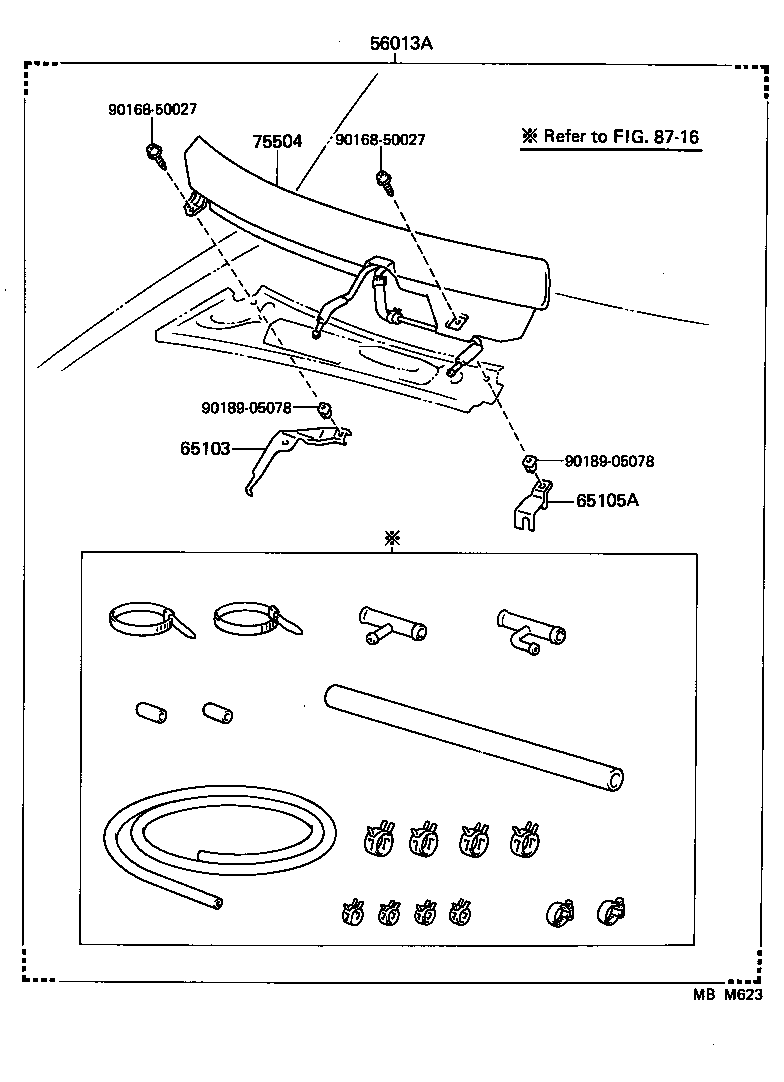 56013A

90168-50027

75504

90168-50027

※ Refer to FIG. 87-16

90189-05078

65103

90189-05078

65105A

※

MB M623