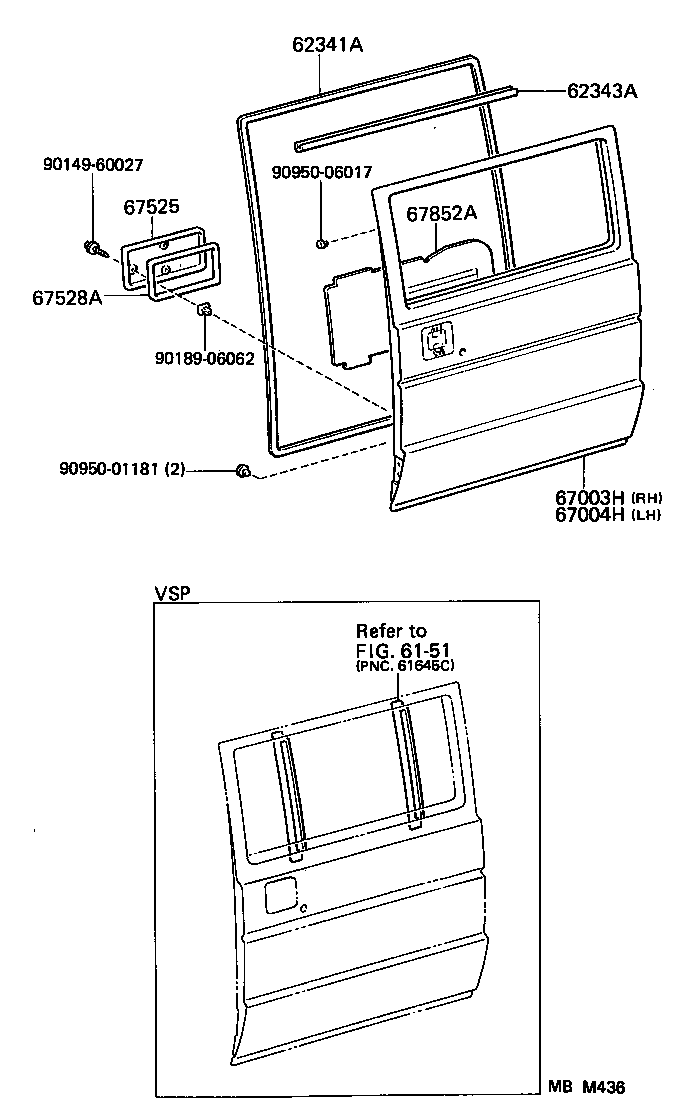 62341A
62343A
90149-60027
90950-06017
67525
67852A
67528A
90189-06062
90950-01181 (2)
67003H (RH)
67004H (LH)

VSP
Refer to
FIG. 61-51
(PNC. 61645C)

MB M436