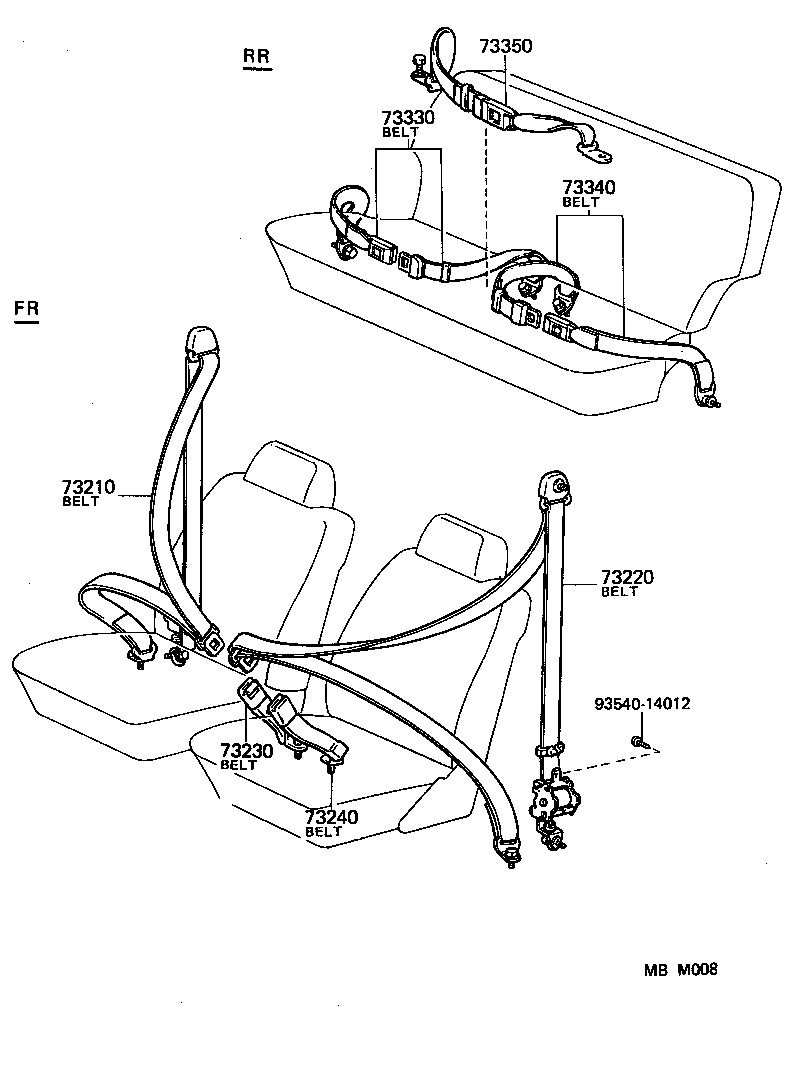 RR

73350

73330
BELT

73340
BELT

FR

73210
BELT

73220
BELT

93540-14012

73230
BELT

73240
BELT

MB M008